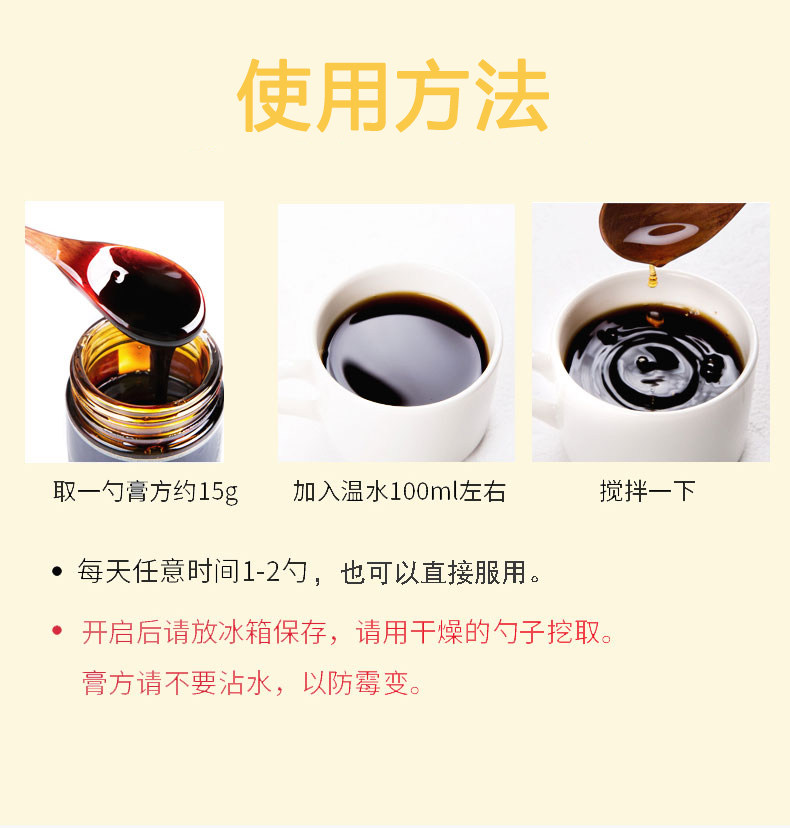 使用方法

取一勺膏方约15g

加入温水100ml左右

搅拌一下

• 每天任意时间1-2勺，也可以直接服用。

• 开启后请放冰箱保存，请用干燥的勺子挖取。膏方请不要沾水，以防霉变。