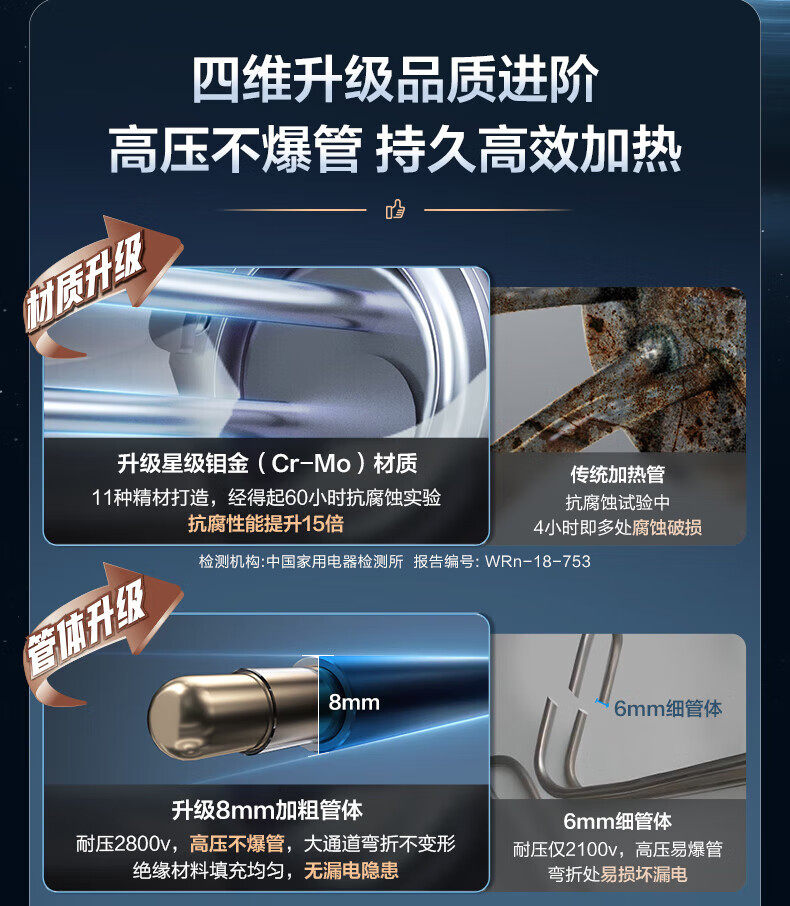 四维升级品质进阶
高压不爆管 持久高效加热

材质升级

升级星级钼金（Cr-Mo）材质
11种精材打造，经得起60小时抗腐蚀实验
抗腐性能提升15倍

传统加热管
抗腐蚀试验中
4小时即多处腐蚀破损

检测机构:中国家用电器检测所 报告编号: WRn-18-753

管体升级

8mm

升级8mm加粗管体
耐压2800v，高压不爆管，大通道弯折不变形
绝缘材料填充均匀，无漏电隐患

6mm细管体

6mm细管体
耐压仅2100v，高压易爆管
弯折处易损坏漏电