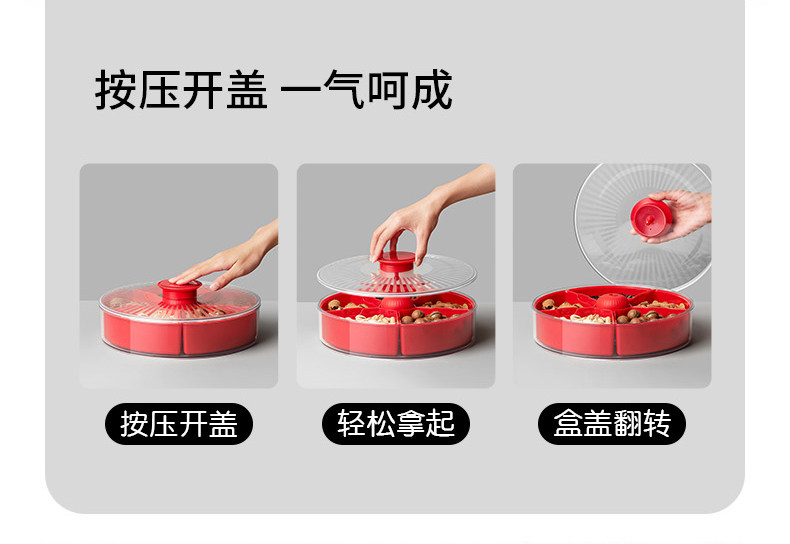 按压开盖 一气呵成

按压开盖

轻松拿起

盒盖翻转