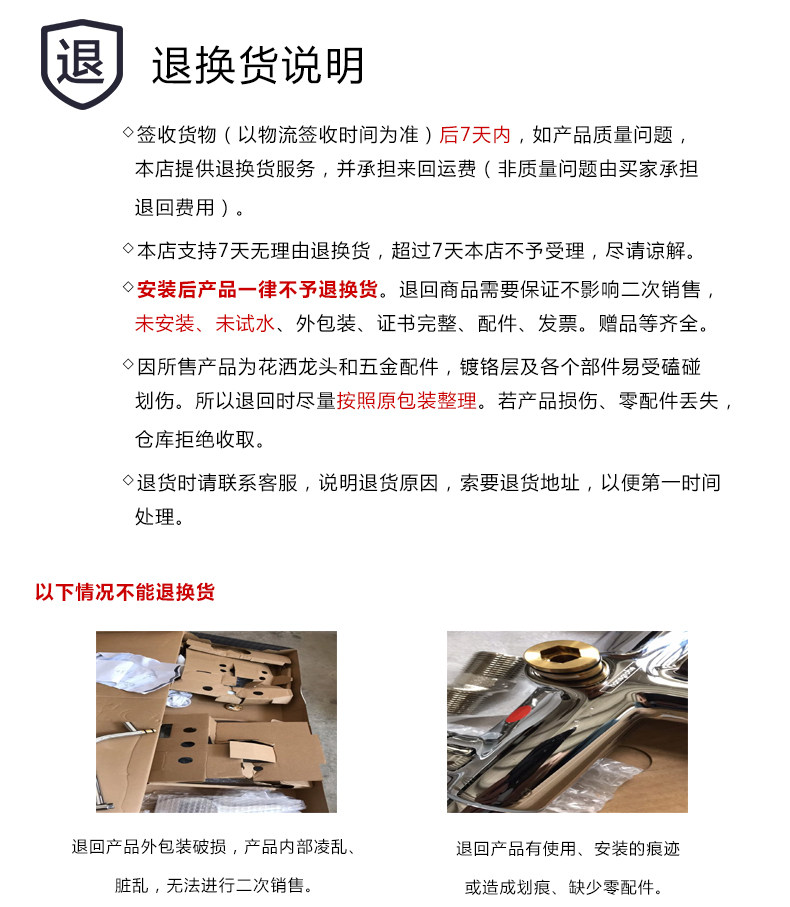 退

退换货说明

◇签收货物（以物流签收时间为准）后7天内，如产品质量问题，本店提供退换货服务，并承担来回运费（非质量问题由买家承担退回费用）。

◇本店支持7天无理由退换货，超过7天本店不予受理，尽请谅解。

◇安装后产品一律不予退换货。退回商品需要保证不影响二次销售，未安装、未试水、外包装、证书完整、配件、发票。赠品等齐全。

◇因所售产品为花洒龙头和五金配件，镀铬层及各个部件易受磕碰划伤。所以退回时尽量按照原包装整理。若产品损伤、零配件丢失，仓库拒绝收取。

◇退货时请联系客服，说明退货原因，索要退货地址，以便第一时间处理。

以下情况不能退换货

退回产品外包装破损，产品内部凌乱、脏乱，无法进行二次销售。

退回产品有使用、安装的痕迹或造成划痕、缺少零配件。