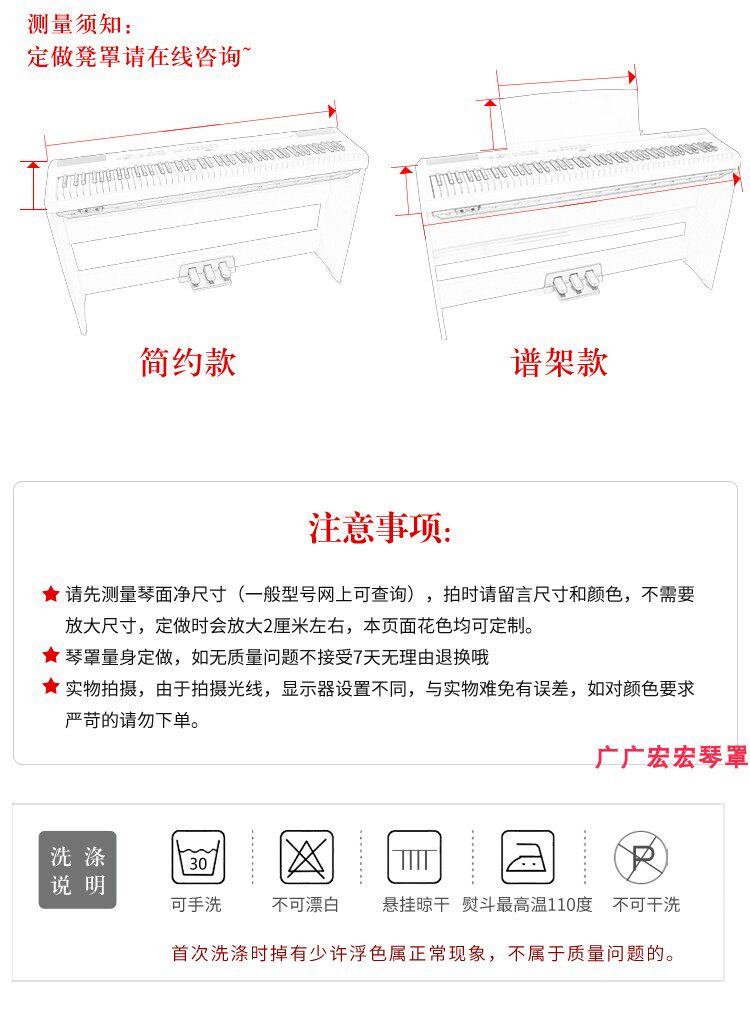 测量须知：
定做凳罩请在线咨询~

简约款

谱架款

注意事项:

★ 请先测量琴面净尺寸（一般型号网上可查询），拍时请留言尺寸和颜色，不需要放大尺寸，定做时会放大2厘米左右，本页面花色均可定制。

★ 琴罩量身定做，如无质量问题不接受7天无理由退换哦

★ 实物拍摄，由于拍摄光线，显示器设置不同，与实物难免有误差，如对颜色要求严苛的请勿下单。

广广宏宏琴罩

洗涤说明

30

可手洗

不可漂白

悬挂晾干

熨斗最高温110度

P

不可干洗

首次洗涤时掉有少许浮色属正常现象，不属于质量问题的。