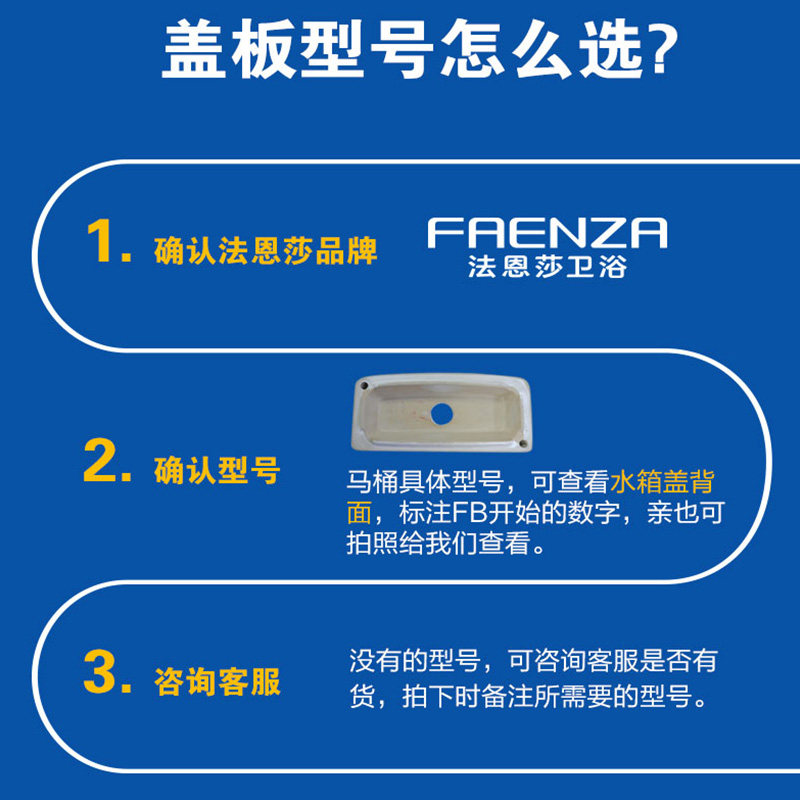 盖板型号怎么选?

1. 确认法恩莎品牌

FAENZA
法恩莎卫浴

2. 确认型号

马桶具体型号，可查看水箱盖背面，标注FB开始的数字，亲也可拍照给我们查看。

3. 咨询客服

没有的型号，可咨询客服是否有货，拍下时备注所需要的型号。