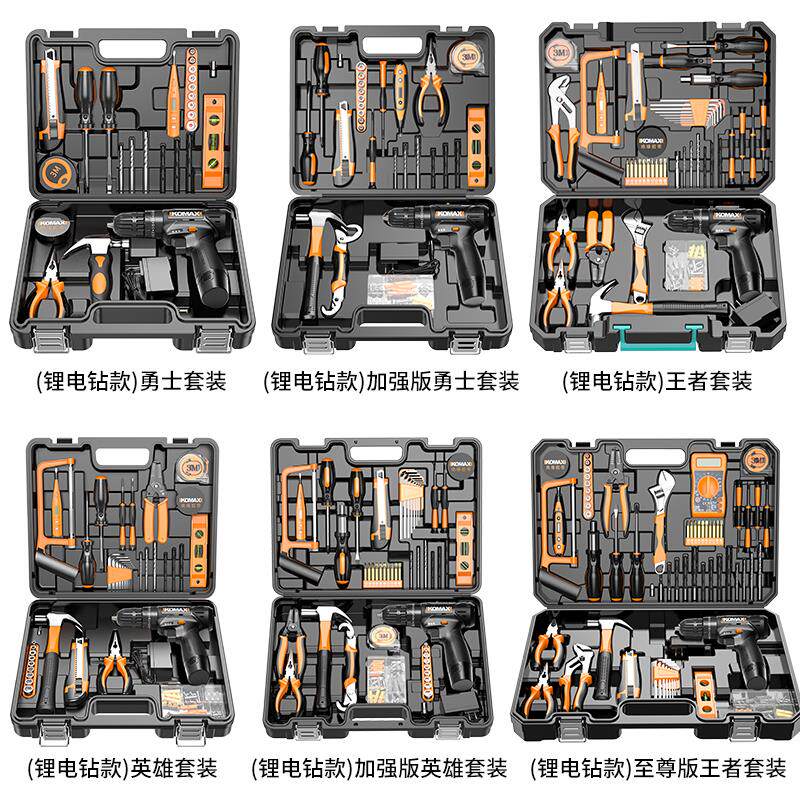 (锂电钻款)勇士套装

(锂电钻款)加强版勇士套装

(锂电钻款)王者套装

(锂电钻款)英雄套装

(锂电钻款)加强版英雄套装

(锂电钻款)至尊版王者套装