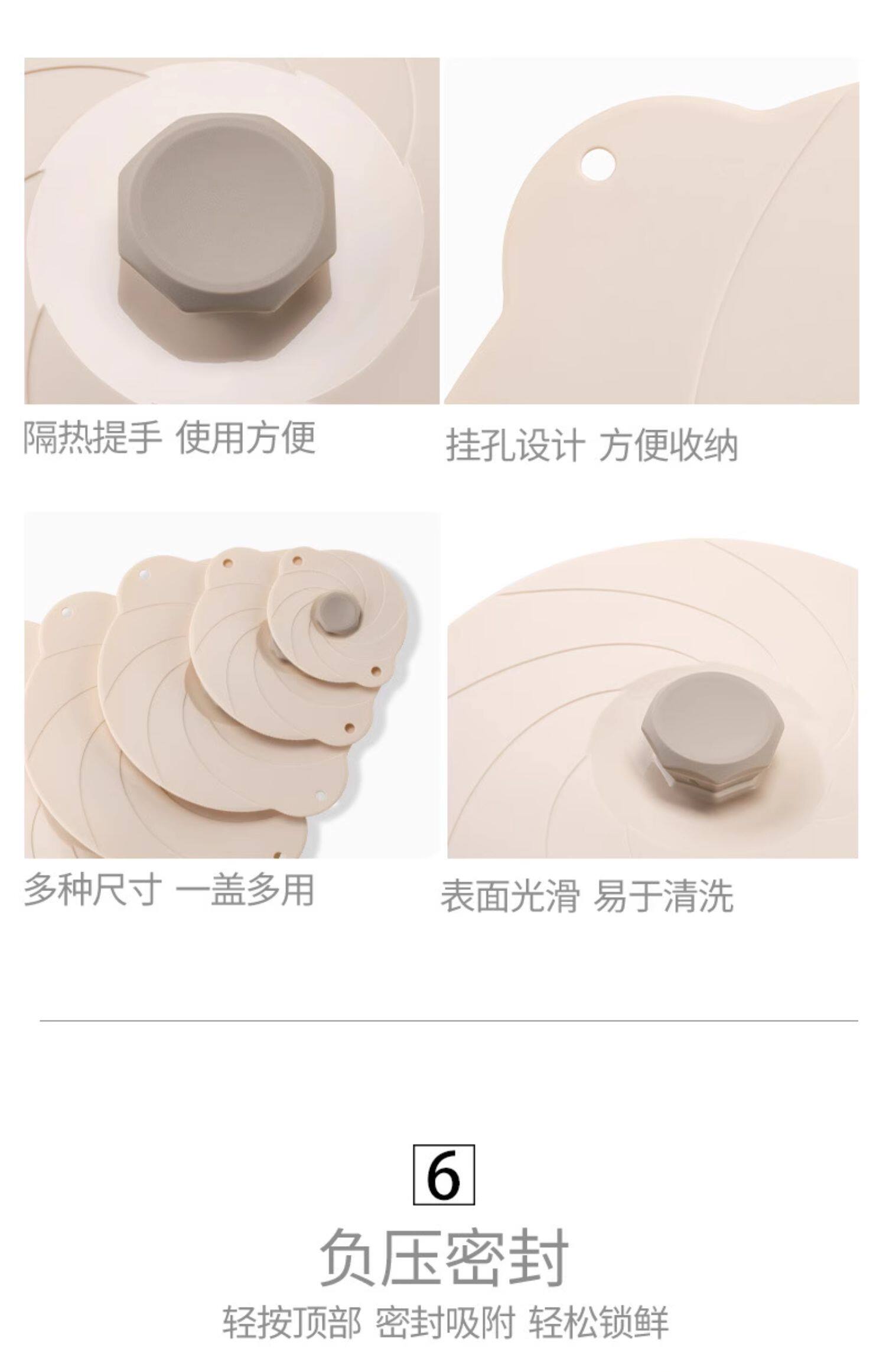 隔热提手 使用方便

挂孔设计 方便收纳

多种尺寸 一盖多用

表面光滑 易于清洗

6

负压密封

轻按顶部 密封吸附 轻松锁鲜