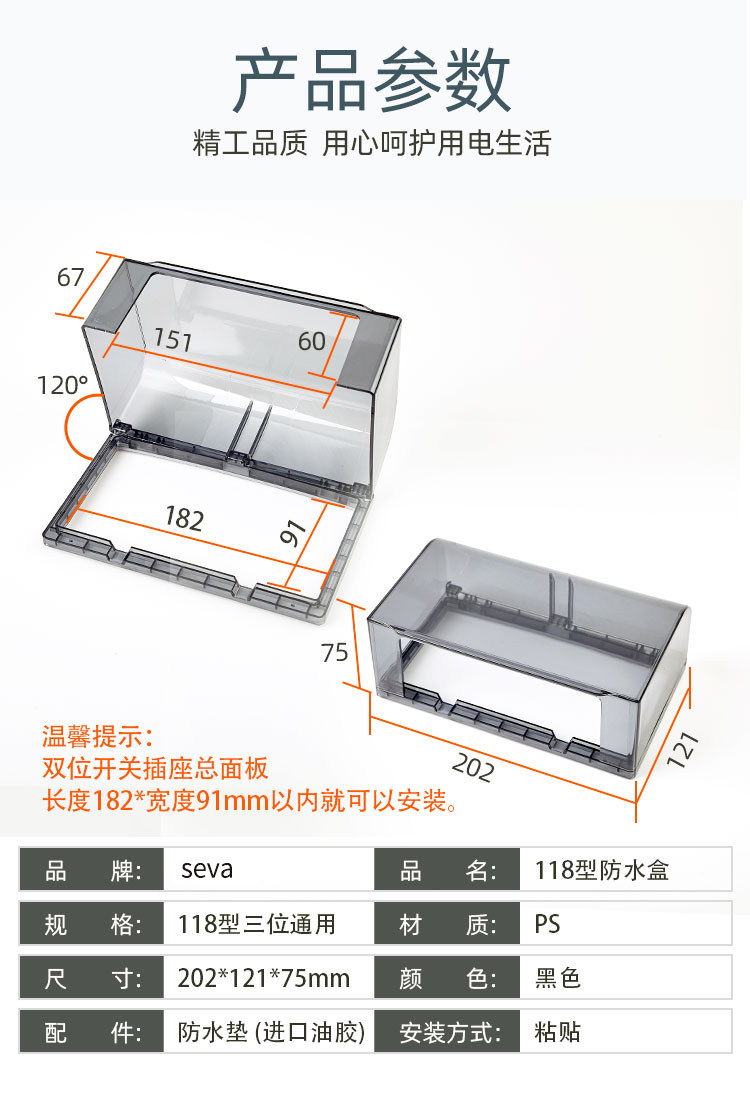 产品参数
精工品质 用心呵护用电生活

67
151
60
120°
182
91
75
202
121

温馨提示：
双位开关插座总面板
长度182*宽度91mm以内就可以安装。

| 品　牌: | seva | 品　名: | 118型防水盒 |
|---|---|---|---|
| 规　格: | 118型三位通用 | 材　质: | PS |
| 尺　寸: | 202*121*75mm | 颜　色: | 黑色 |
| 配　件: | 防水垫 (进口油胶) | 安装方式: | 粘贴 |