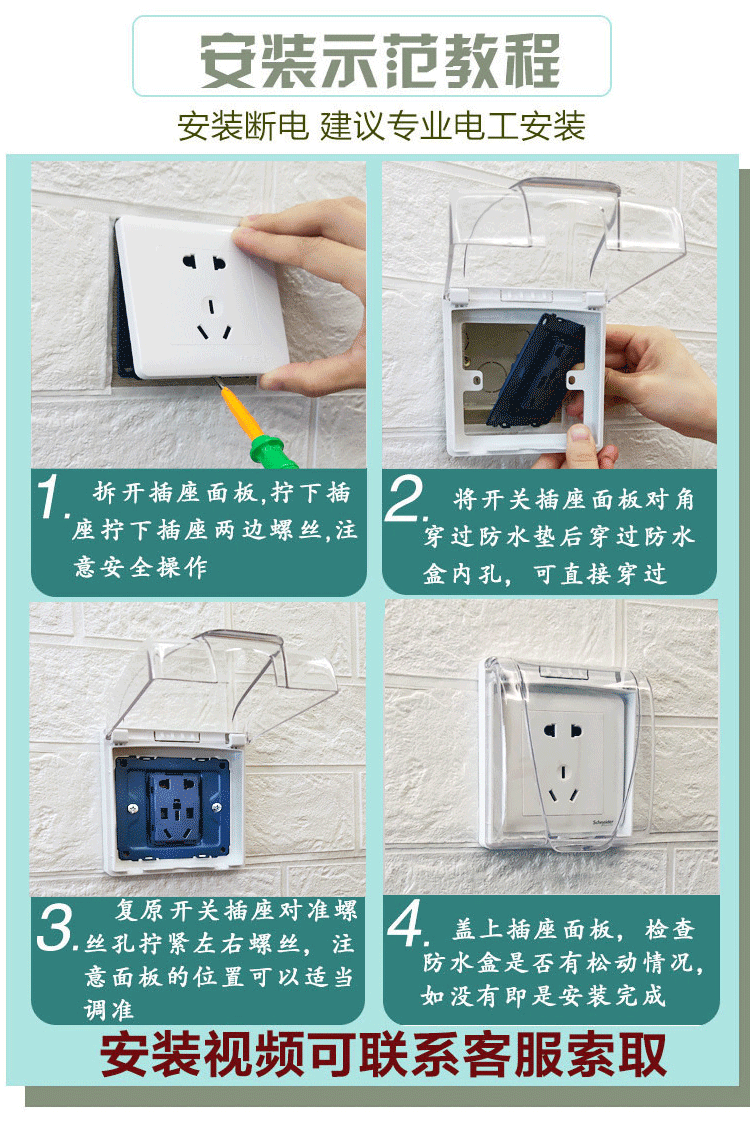 安装示范教程

安装断电 建议专业电工安装

1. 拆开插座面板,拧下插座拧下插座两边螺丝,注意安全操作

2. 将开关插座面板对角穿过防水垫后穿过防水盒内孔，可直接穿过

3. 复原开关插座对准螺丝孔拧紧左右螺丝，注意面板的位置可以适当调准

Schneider

4. 盖上插座面板，检查防水盒是否有松动情况，如没有即是安装完成

安装视频可联系客服索取