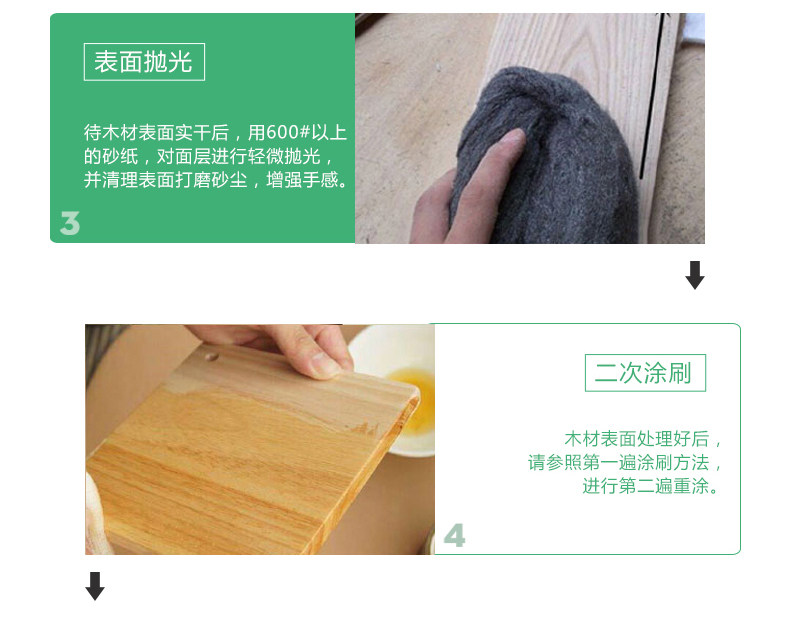 表面抛光

待木材表面实干后，用600#以上的砂纸，对面层进行轻微抛光，并清理表面打磨砂尘，增强手感。

3

二次涂刷

木材表面处理好后，请参照第一遍涂刷方法，进行第二遍重涂。

4