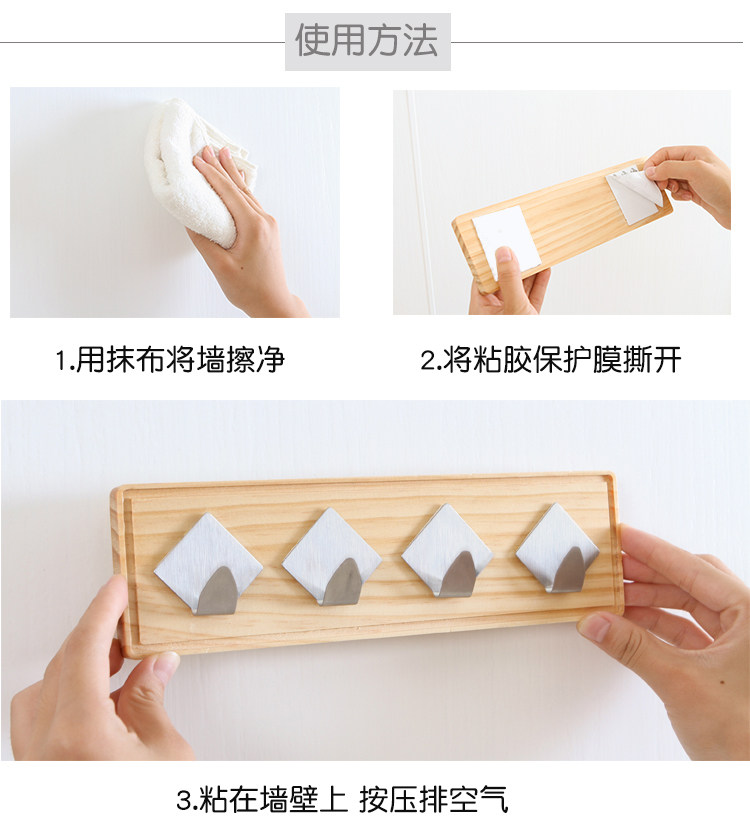 使用方法

1.用抹布将墙擦净

2.将粘胶保护膜撕开

3.粘在墙壁上 按压排空气