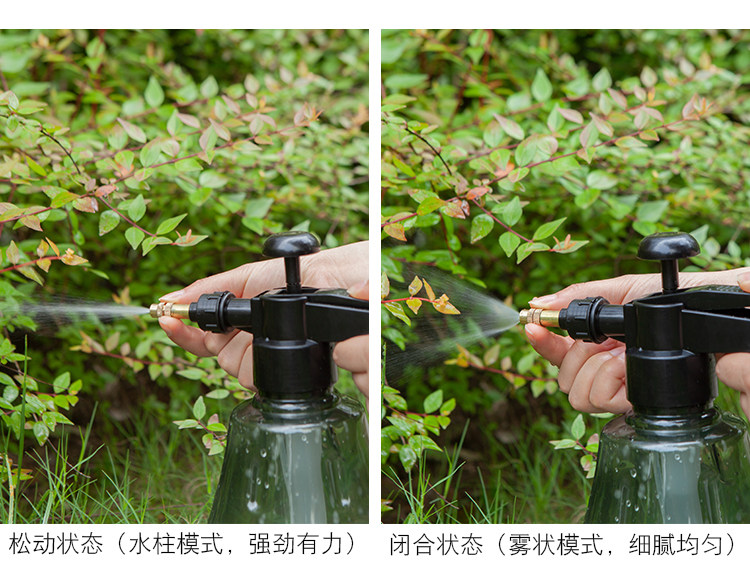 松动状态（水柱模式，强劲有力）

闭合状态（雾状模式，细腻均匀）