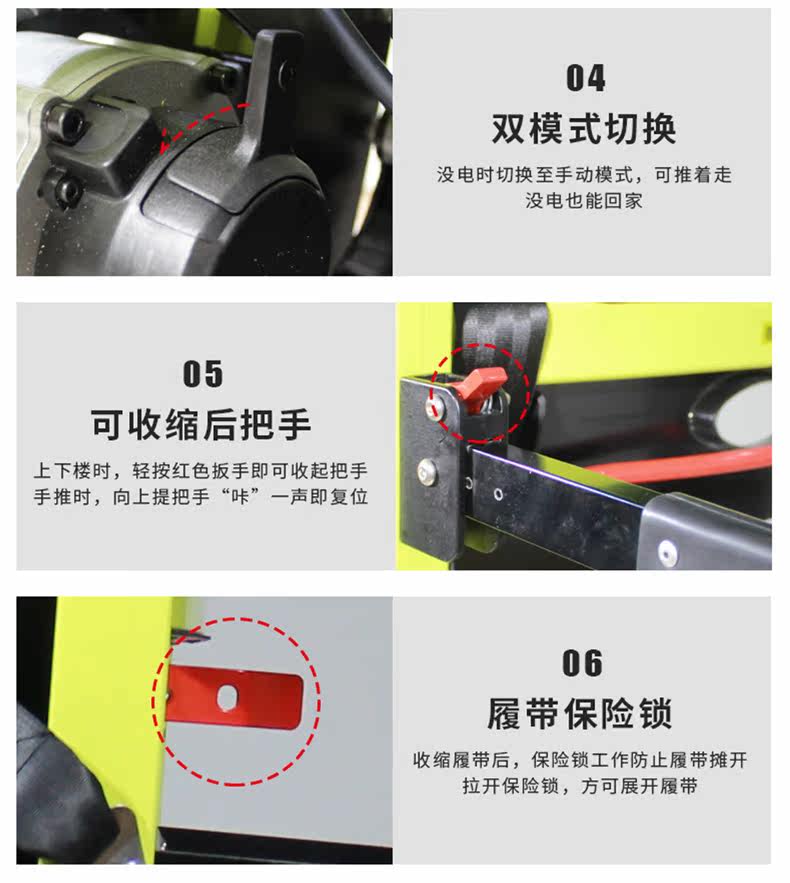 04
双模式切换
没电时切换至手动模式，可推着走
没电也能回家

05
可收缩后把手
上下楼时，轻按红色扳手即可收起把手
手推时，向上提把手“咔”一声即复位

06
履带保险锁
收缩履带后，保险锁工作防止履带摊开
拉开保险锁，方可展开履带