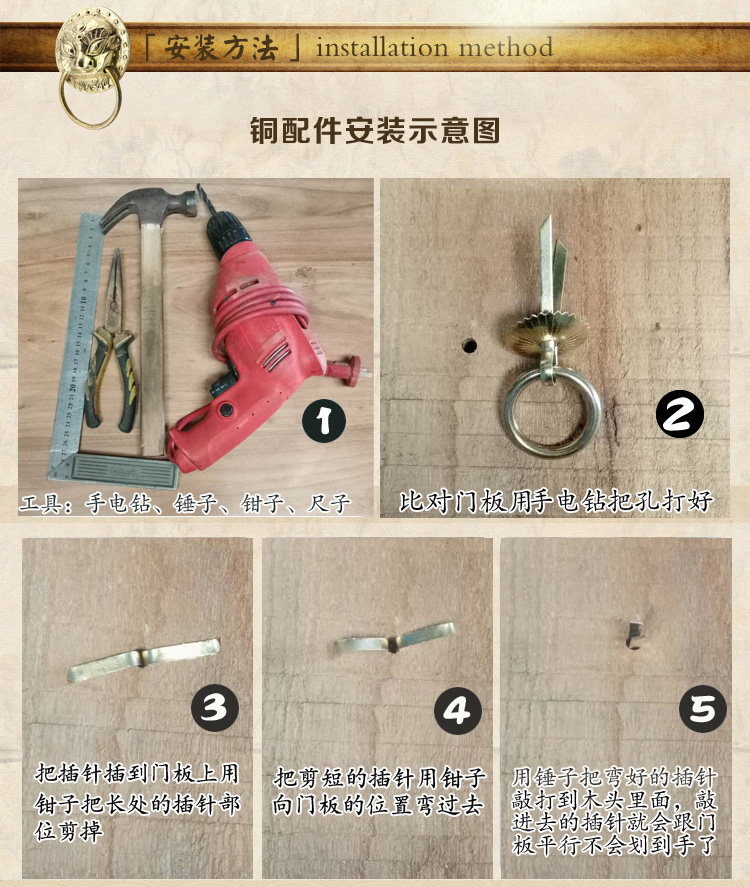 「安装方法」installation method

铜配件安装示意图

1
工具：手电钻、锤子、钳子、尺子

2
比对门板用手电钻把孔打好

3
把插针插到门板上用钳子把长处的插针部位剪掉

4
把剪短的插针用钳子向门板的位置弯过去

5
用锤子把弯好的插针敲打到木头里面，敲进去的插针就会跟门板平行不会划到手了