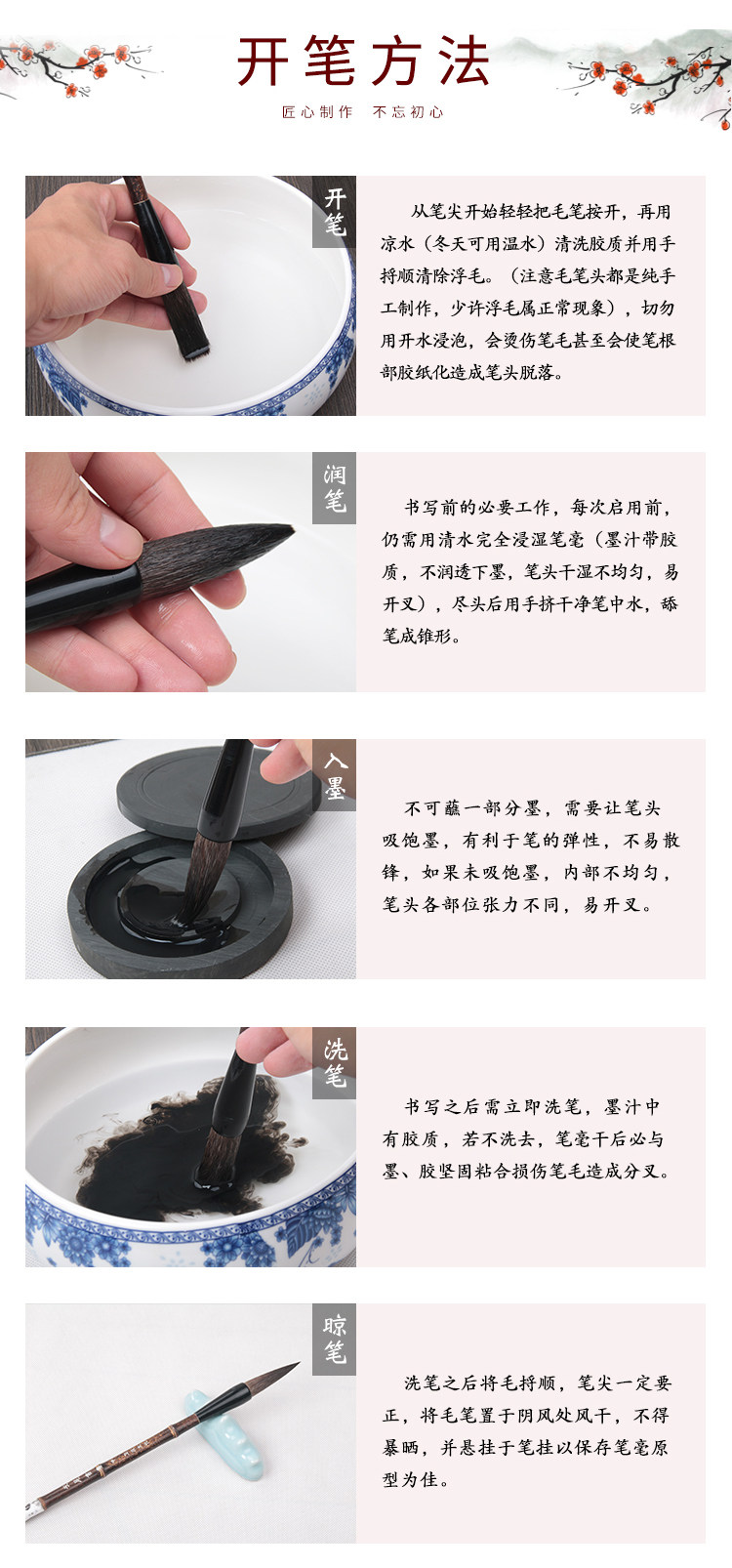 开笔方法

匠心制作　不忘初心

开笔

从笔尖开始轻轻把毛笔按开，再用凉水（冬天可用温水）清洗胶质并用手捋顺清除浮毛。（注意毛笔头都是纯手工制作，少许浮毛属正常现象），切勿用开水浸泡，会烫伤笔毛甚至会使笔根部胶纸化造成笔头脱落。

润笔

书写前的必要工作，每次启用前，仍需用清水完全浸湿笔毫（墨汁带胶质，不润透下墨，笔头干湿不均匀，易开叉），尽头后用手挤干净笔中水，舔笔成锥形。

入墨

不可蘸一部分墨，需要让笔头吸饱墨，有利于笔的弹性，不易散锋，如果未吸饱墨，内部不均匀，笔头各部位张力不同，易开叉。

洗笔

书写之后需立即洗笔，墨汁中有胶质，若不洗去，笔毫干后必与墨、胶坚固粘合损伤笔毛造成分叉。

晾笔

洗笔之后将毛捋顺，笔尖一定要正，将毛笔置于阴风处风干，不得暴晒，并悬挂于笔挂以保存笔毫原型为佳。