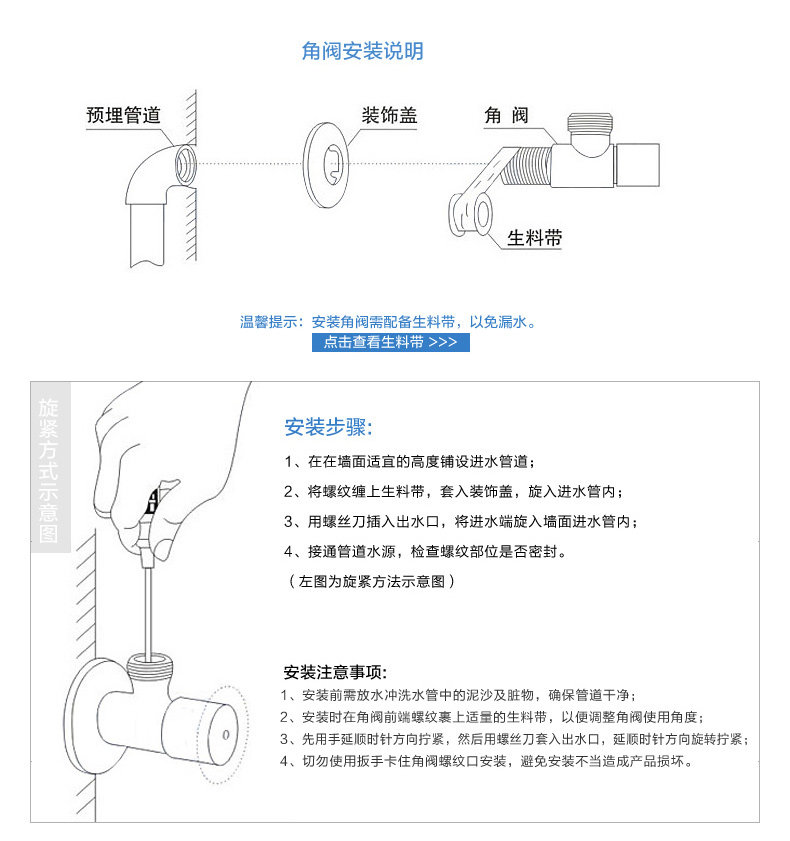 角阀安装说明

预埋管道

装饰盖

角 阀

生料带

温馨提示：安装角阀需配备生料带，以免漏水。

点击查看生料带 >>>

旋紧方式示意图

安装步骤:

1、在在墙面适宜的高度铺设进水管道；

2、将螺纹缠上生料带，套入装饰盖，旋入进水管内；

3、用螺丝刀插入出水口，将进水端旋入墙面进水管内；

4、接通管道水源，检查螺纹部位是否密封。

（左图为旋紧方法示意图）

安装注意事项:

1、安装前需放水冲洗水管中的泥沙及脏物，确保管道干净；

2、安装时在角阀前端螺纹裹上适量的生料带，以便调整角阀使用角度；

3、先用手延顺时针方向拧紧，然后用螺丝刀套入出水口，延顺时针方向旋转拧紧；

4、切勿使用扳手卡住角阀螺纹口安装，避免安装不当造成产品损坏。