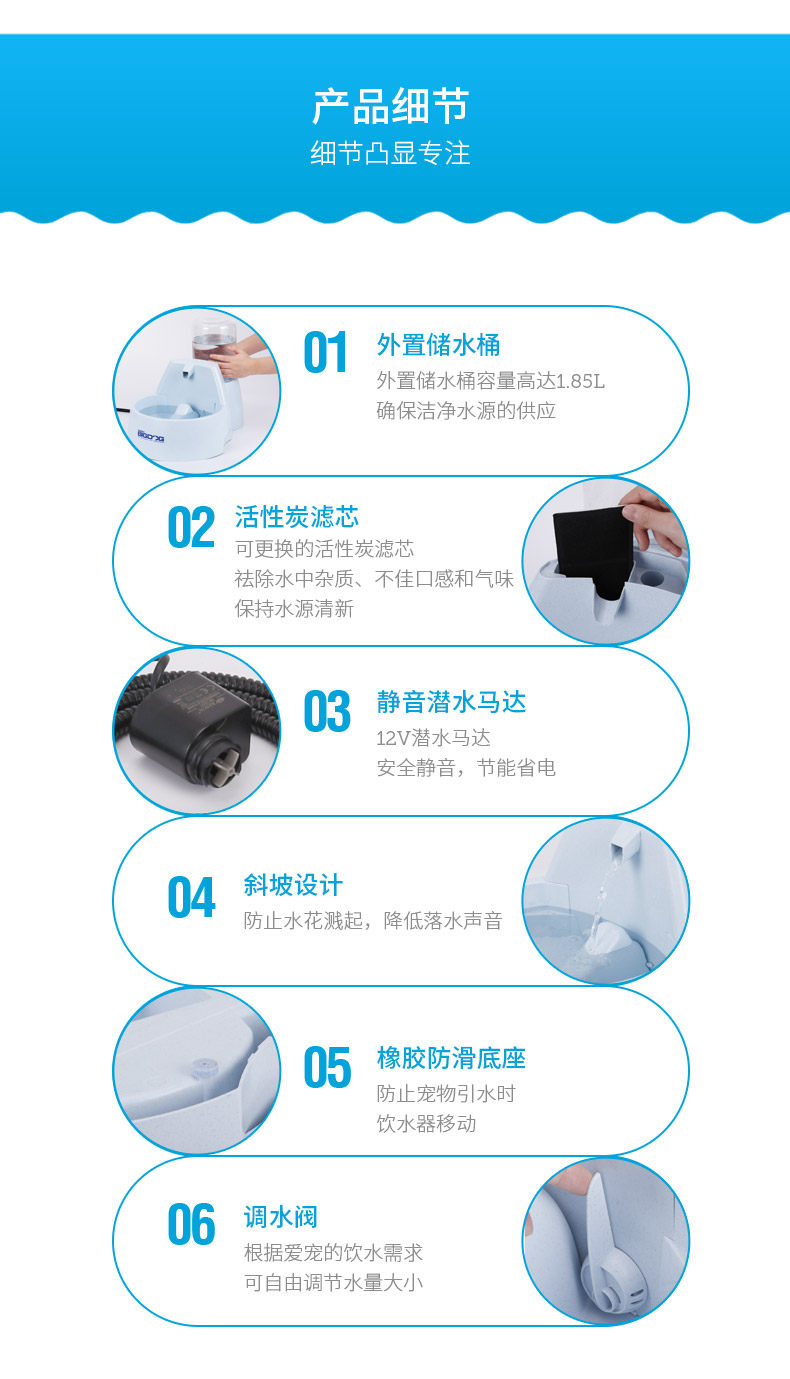 产品细节
细节凸显专注

01 外置储水桶
外置储水桶容量高达1.85L
确保洁净水源的供应

02 活性炭滤芯
可更换的活性炭滤芯
祛除水中杂质、不佳口感和气味
保持水源清新

03 静音潜水马达
12V潜水马达
安全静音，节能省电

04 斜坡设计
防止水花溅起，降低落水声音

05 橡胶防滑底座
防止宠物引水时
饮水器移动

06 调水阀
根据爱宠的饮水需求
可自由调节水量大小