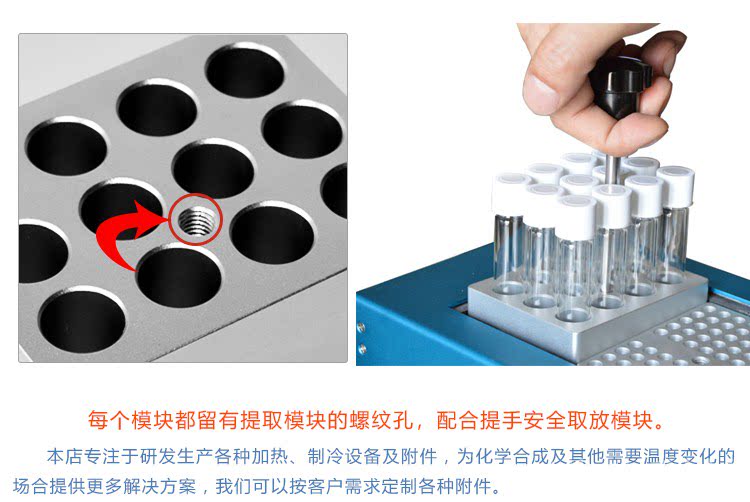 每个模块都留有提取模块的螺纹孔，配合提手安全取放模块。

本店专注于研发生产各种加热、制冷设备及附件，为化学合成及其他需要温度变化的场合提供更多解决方案，我们可以按客户需求定制各种附件。