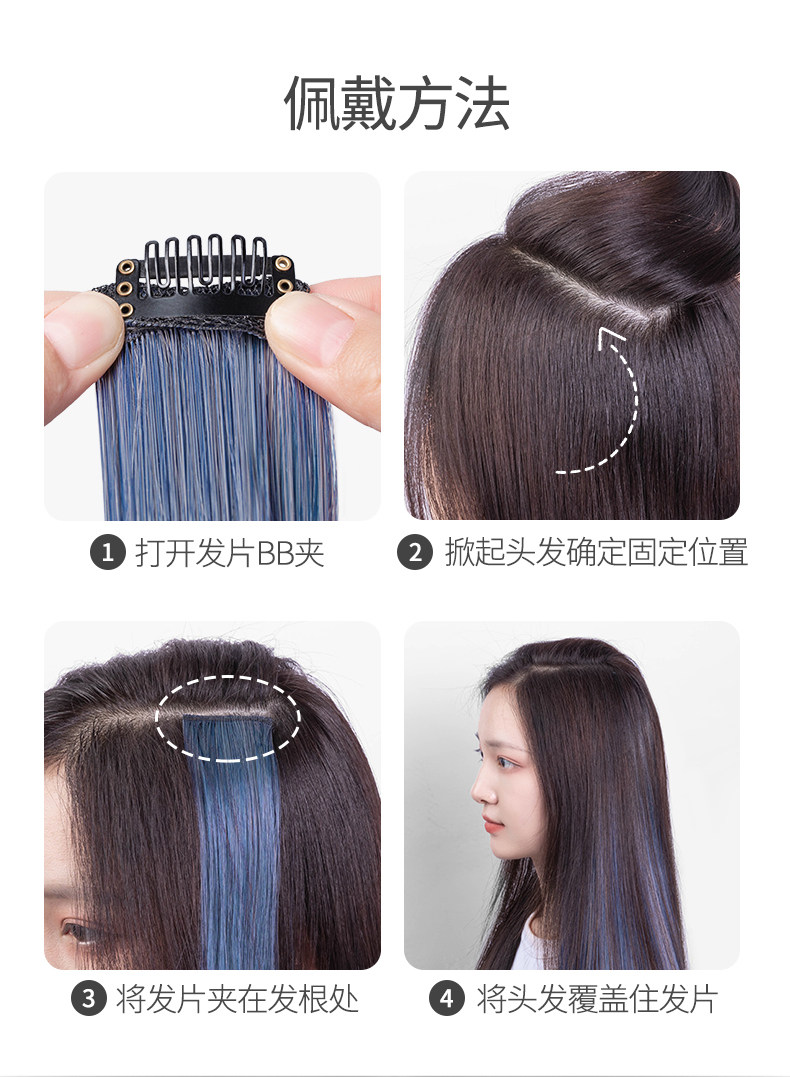 佩戴方法

1 打开发片BB夹

2 掀起头发确定固定位置

3 将发片夹在发根处

4 将头发覆盖住发片