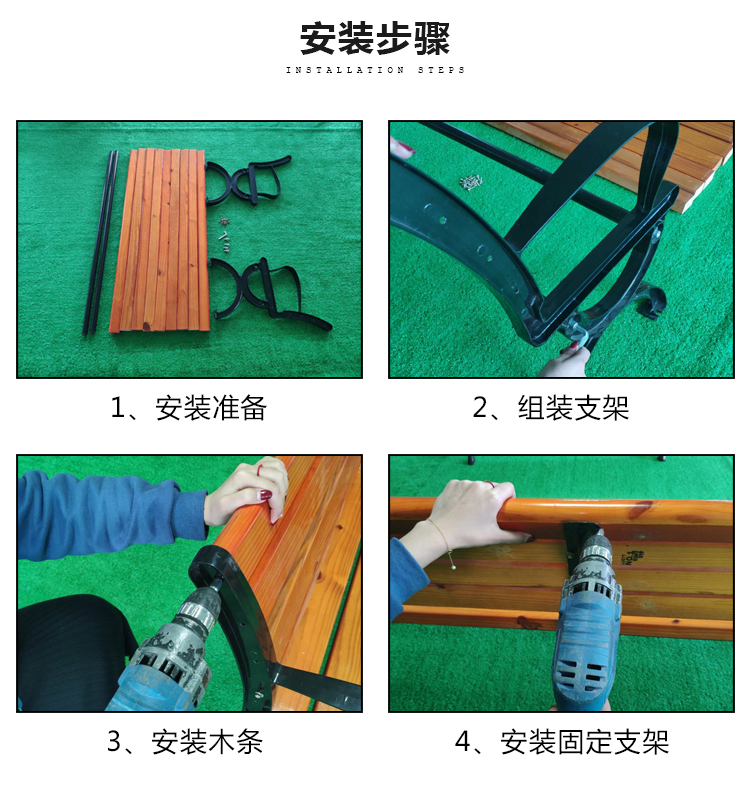 安装步骤

INSTALLATION STEPS

1、安装准备

2、组装支架

3、安装木条

4、安装固定支架