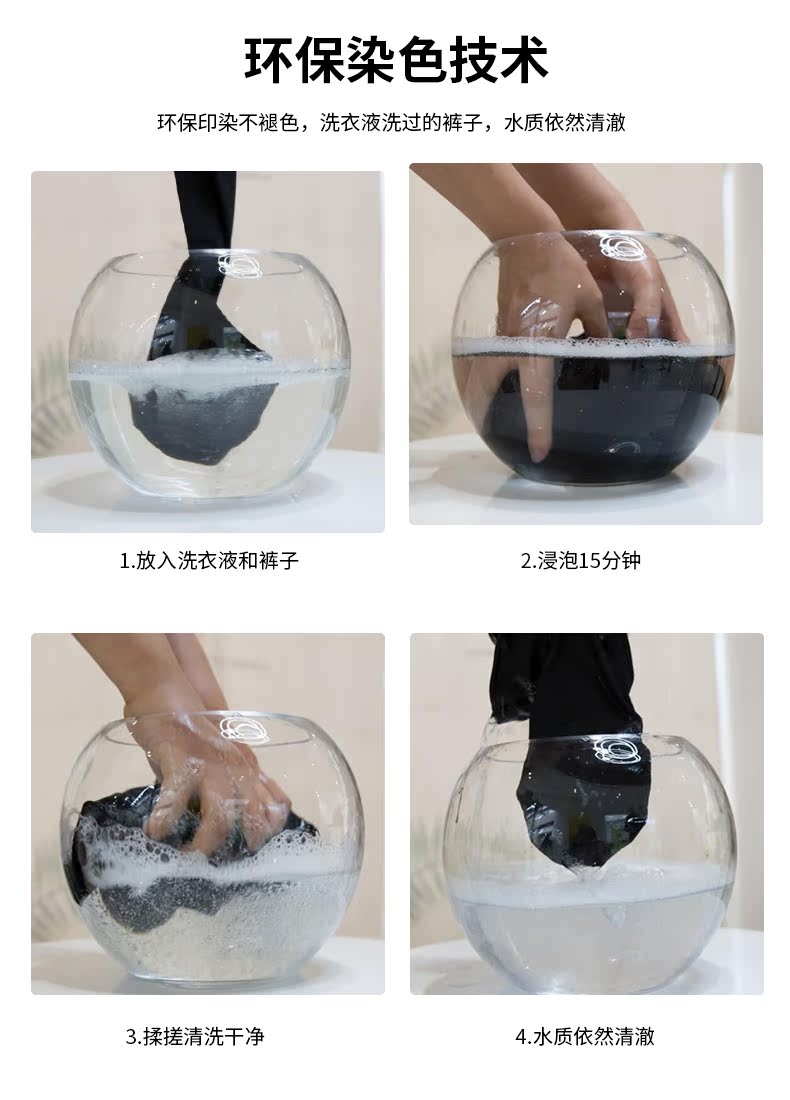 环保染色技术

环保印染不褪色，洗衣液洗过的裤子，水质依然清澈

1.放入洗衣液和裤子

2.浸泡15分钟

3.揉搓清洗干净

4.水质依然清澈