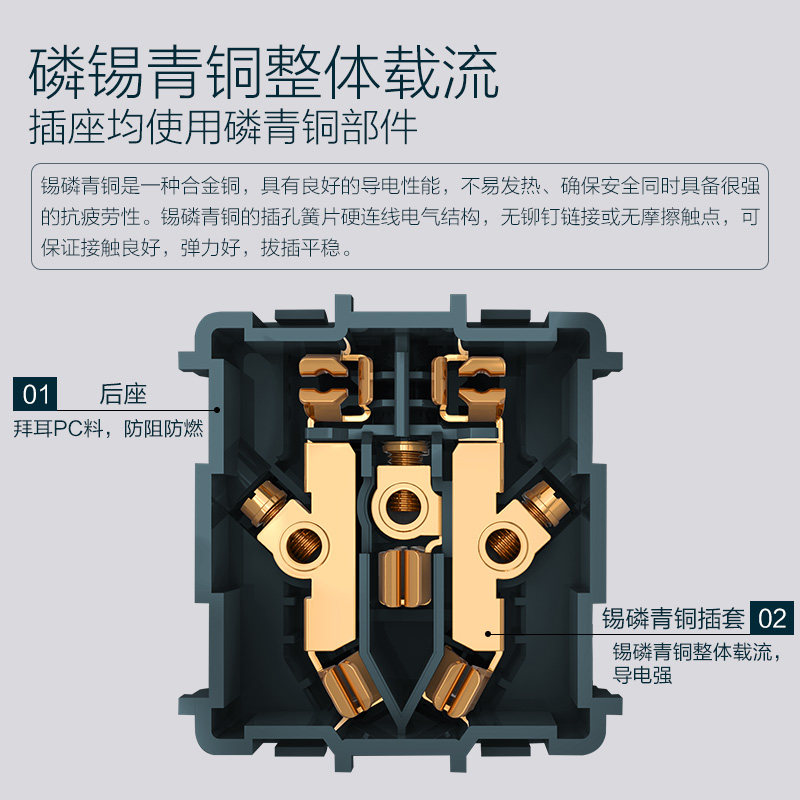 磷锡青铜整体载流
插座均使用磷青铜部件

锡磷青铜是一种合金铜，具有良好的导电性能，不易发热、确保安全同时具备很强的抗疲劳性。锡磷青铜的插孔簧片硬连线电气结构，无铆钉链接或无摩擦触点，可保证接触良好，弹力好，拔插平稳。

01 后座
拜耳PC料，防阻防燃

锡磷青铜插套 02
锡磷青铜整体载流，导电强