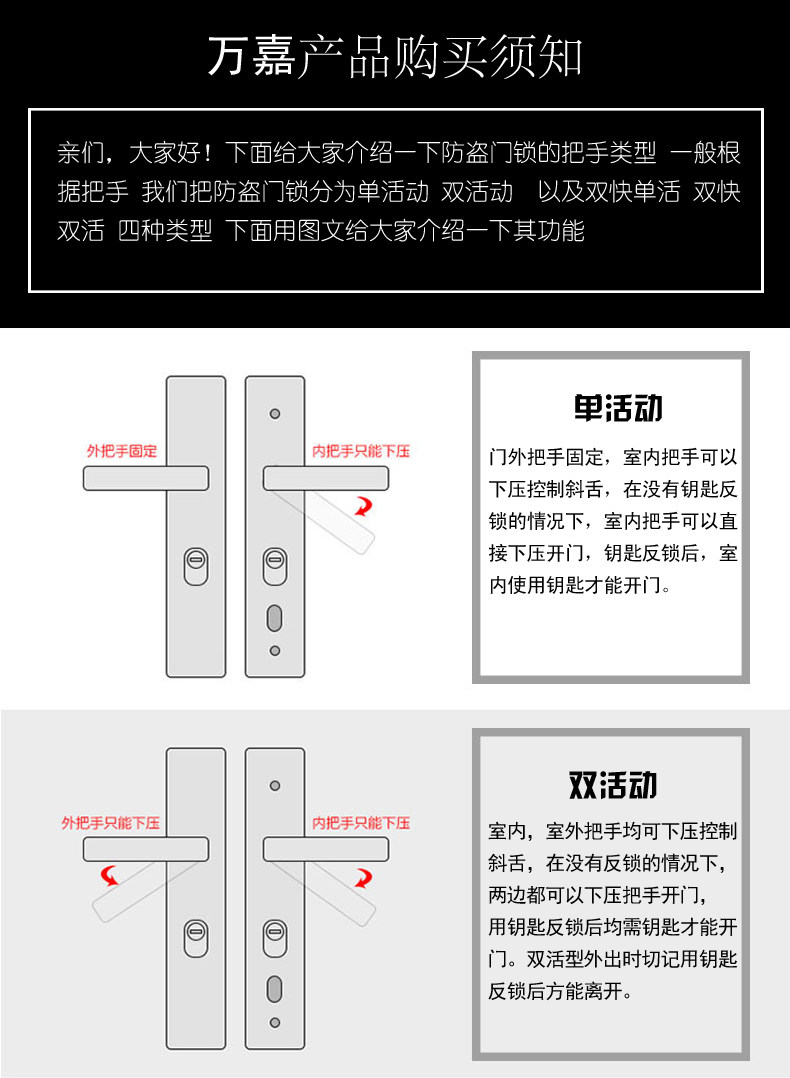 万嘉产品购买须知

亲们，大家好！下面给大家介绍一下防盗门锁的把手类型 一般根据把手 我们把防盗门锁分为单活动 双活动 以及双快单活 双快双活 四种类型 下面用图文给大家介绍一下其功能

外把手固定

内把手只能下压

单活动

门外把手固定，室内把手可以下压控制斜舌，在没有钥匙反锁的情况下，室内把手可以直接下压开门，钥匙反锁后，室内使用钥匙才能开门。

外把手只能下压

内把手只能下压

双活动

室内，室外把手均可下压控制斜舌，在没有反锁的情况下，两边都可以下压把手开门，用钥匙反锁后均需钥匙才能开门。双活型外出时切记用钥匙反锁后方能离开。