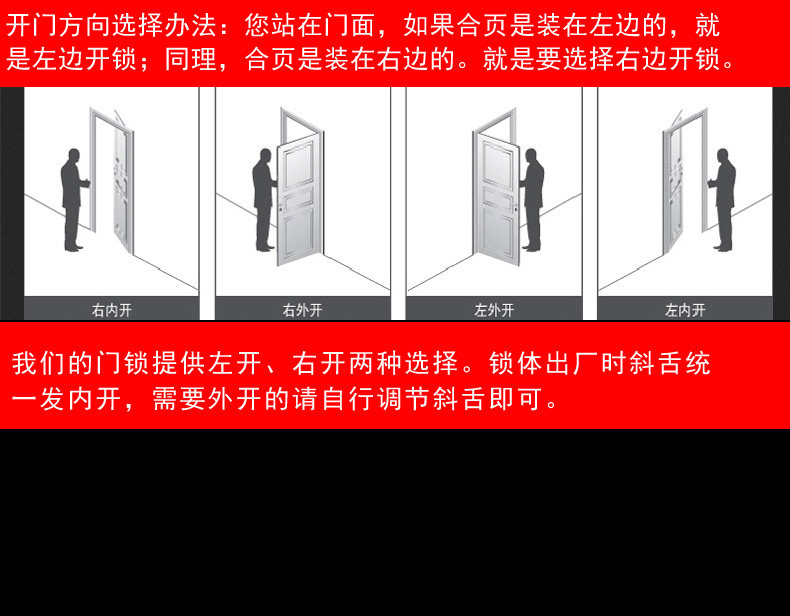 开门方向选择办法：您站在门面，如果合页是装在左边的，就是左边开锁；同理，合页是装在右边的。就是要选择右边开锁。

右内开

右外开

左外开

左内开

我们的门锁提供左开、右开两种选择。锁体出厂时斜舌统一发内开，需要外开的请自行调节斜舌即可。