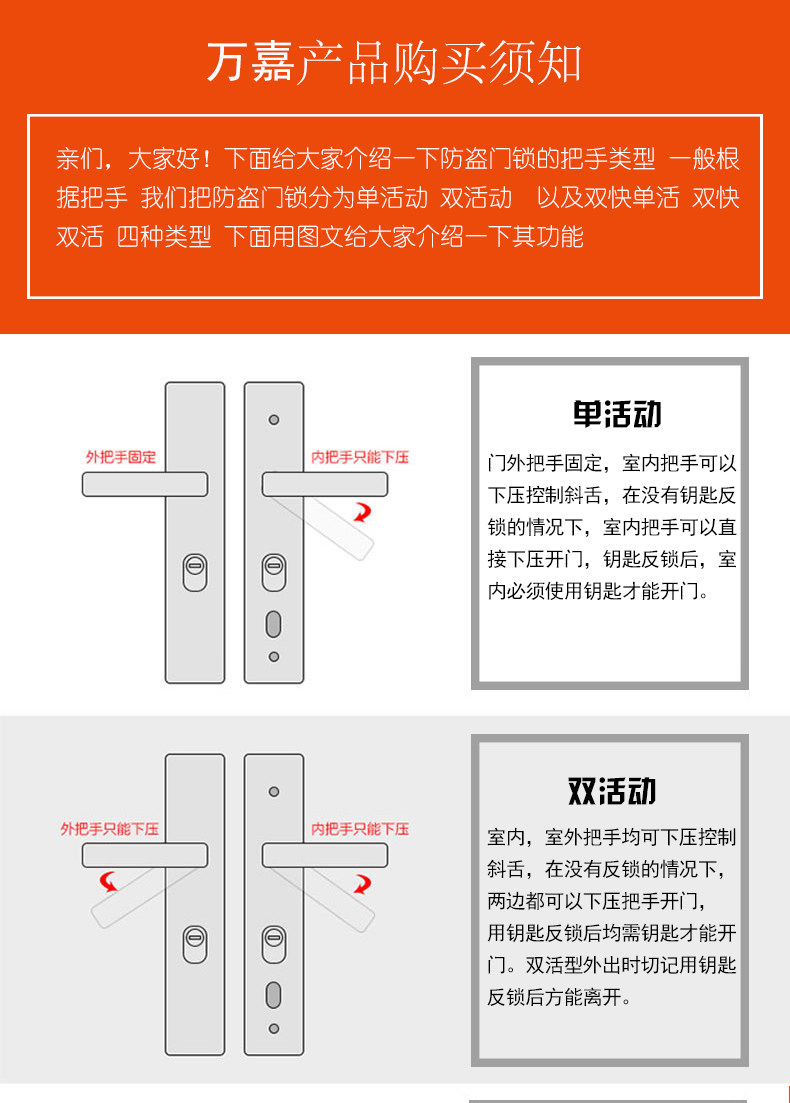 万嘉产品购买须知

亲们，大家好！下面给大家介绍一下防盗门锁的把手类型 一般根据把手 我们把防盗门锁分为单活动 双活动 以及双快单活 双快双活 四种类型 下面用图文给大家介绍一下其功能

外把手固定

内把手只能下压

单活动

门外把手固定，室内把手可以下压控制斜舌，在没有钥匙反锁的情况下，室内把手可以直接下压开门，钥匙反锁后，室内必须使用钥匙才能开门。

外把手只能下压

内把手只能下压

双活动

室内，室外把手均可下压控制斜舌，在没有反锁的情况下，两边都可以下压把手开门，用钥匙反锁后均需钥匙才能开门。双活型外出时切记用钥匙反锁后方能离开。