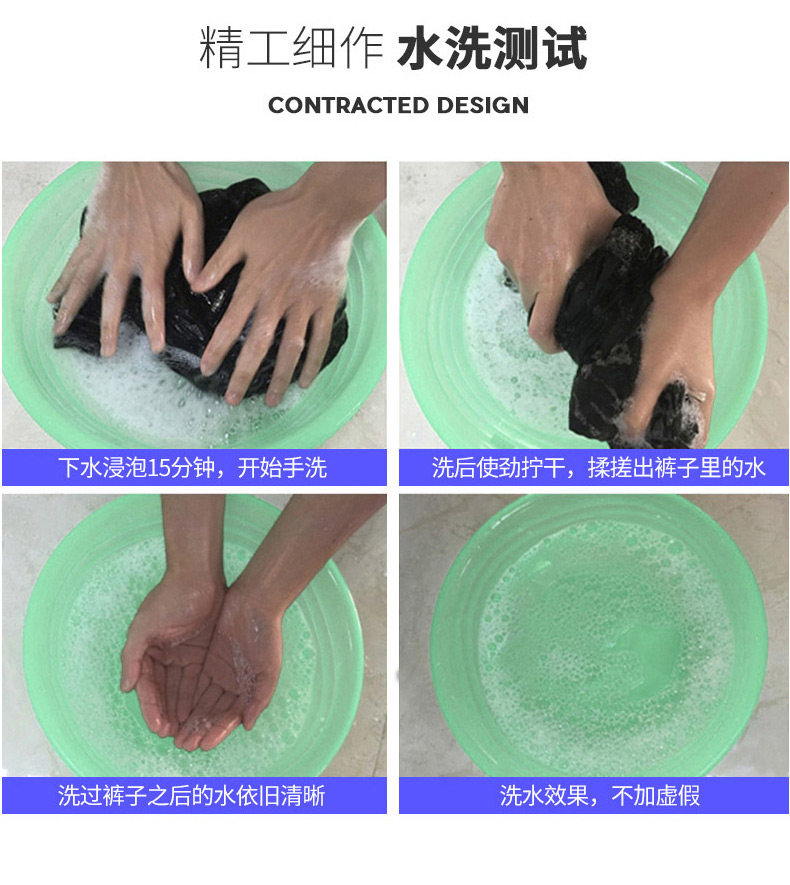 精工细作 水洗测试

CONTRACTED DESIGN

下水浸泡15分钟，开始手洗

洗后使劲拧干，揉搓出裤子里的水

洗过裤子之后的水依旧清晰

洗水效果，不加虚假