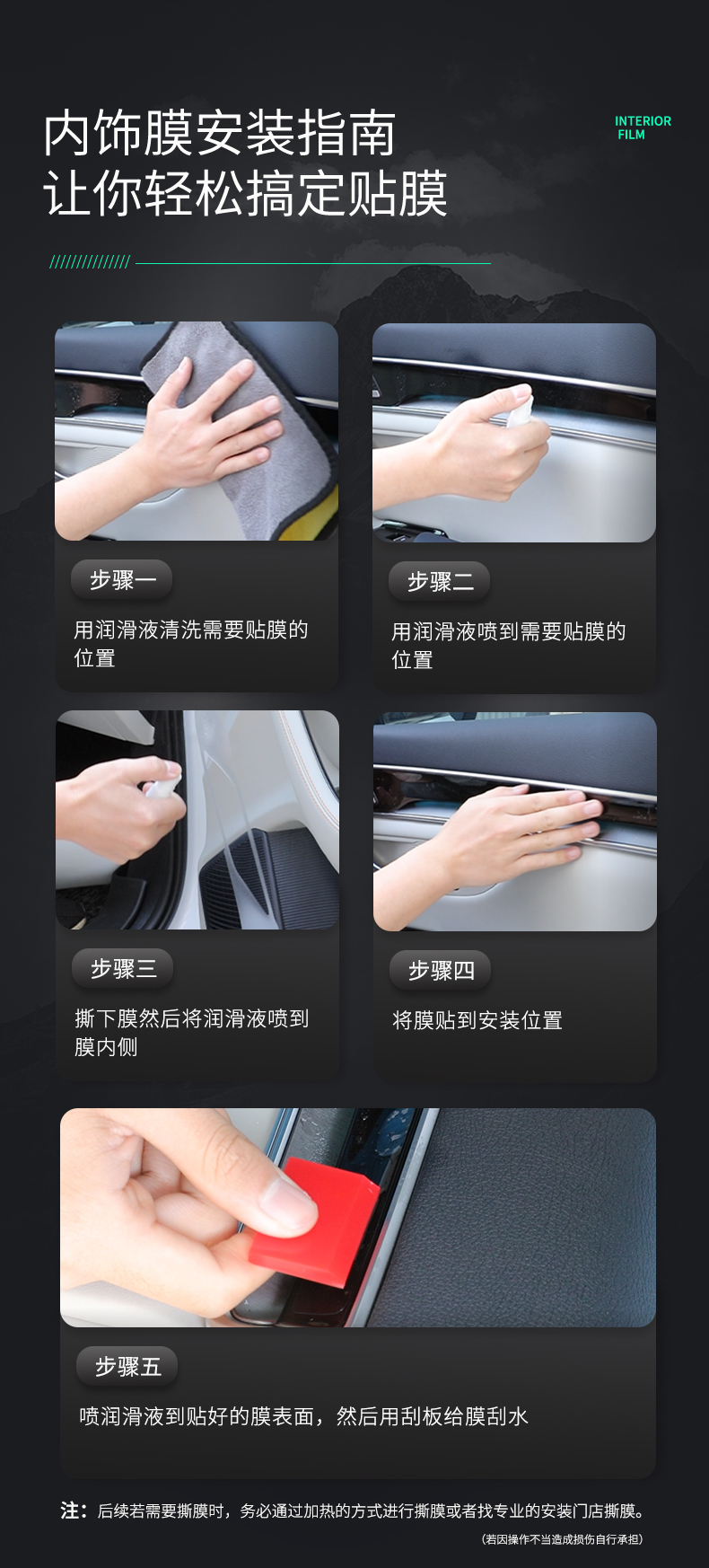 内饰膜安装指南
让你轻松搞定贴膜

INTERIOR FILM

//////////////

步骤一

用润滑液清洗需要贴膜的位置

步骤二

用润滑液喷到需要贴膜的位置

步骤三

撕下膜然后将润滑液喷到膜内侧

步骤四

将膜贴到安装位置

步骤五

喷润滑液到贴好的膜表面，然后用刮板给膜刮水

注：后续若需要撕膜时，务必通过加热的方式进行撕膜或者找专业的安装门店撕膜。

（若因操作不当造成损伤自行承担）