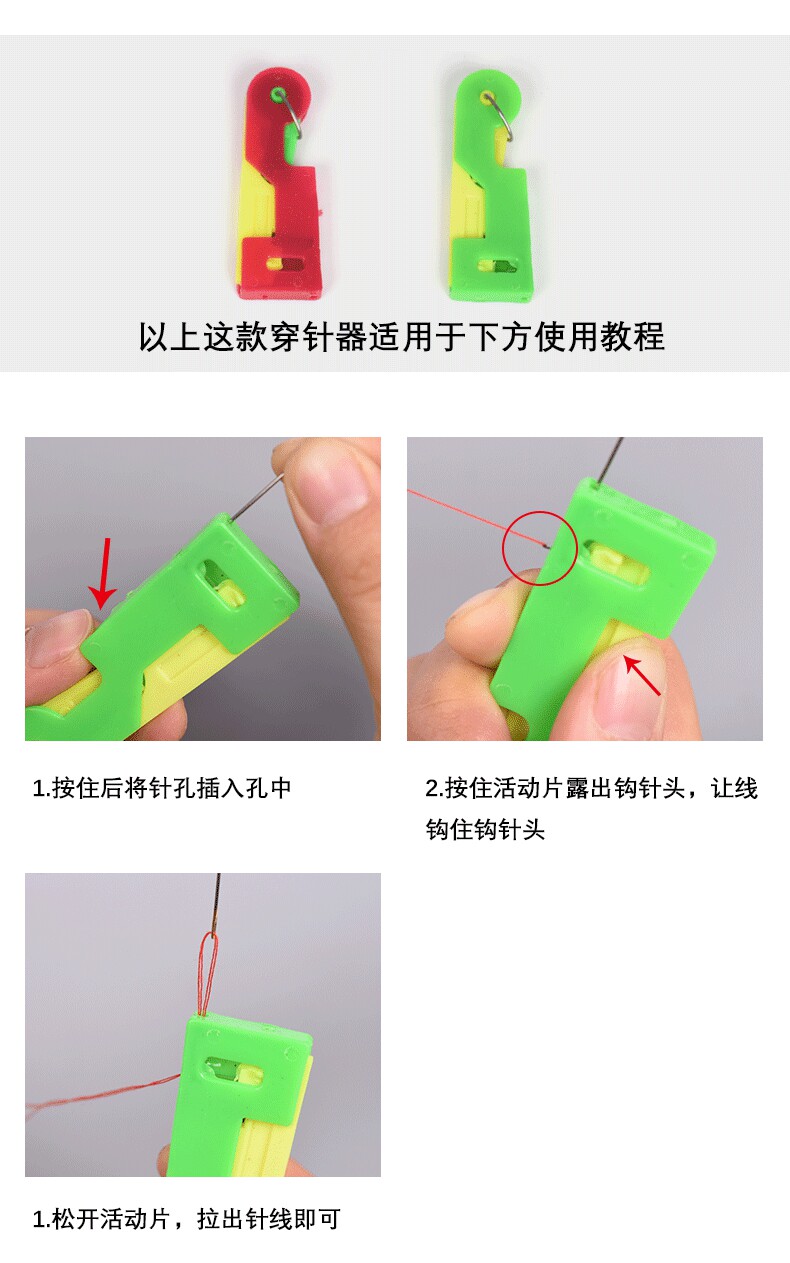 以上这款穿针器适用于下方使用教程

1.按住后将针孔插入孔中

2.按住活动片露出钩针头，让线钩住钩针头

1.松开活动片，拉出针线即可