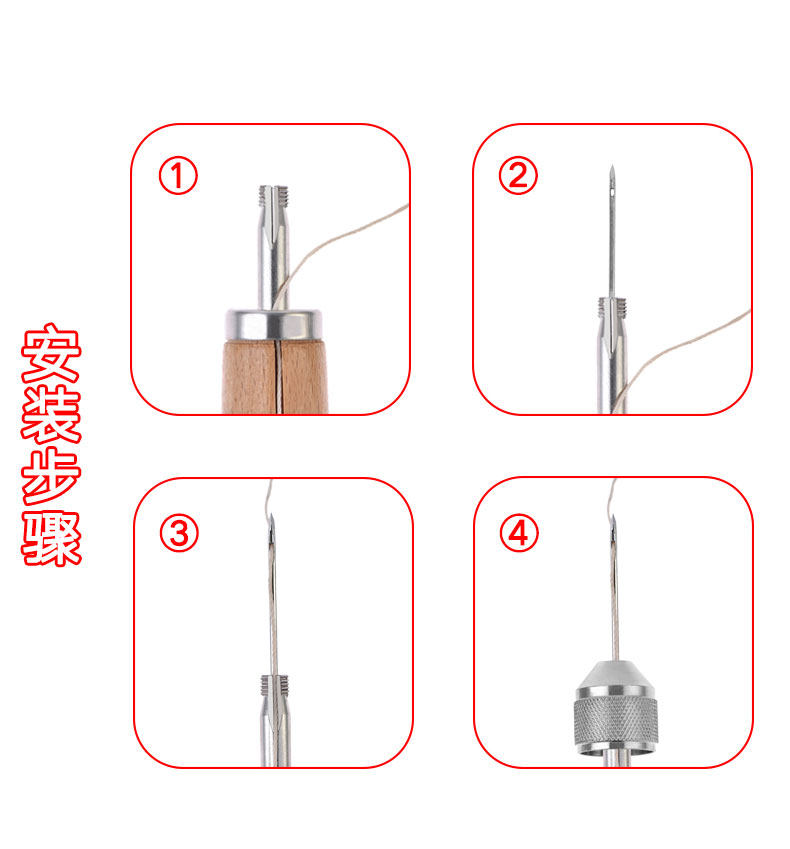 安装步骤

①

②

③

④