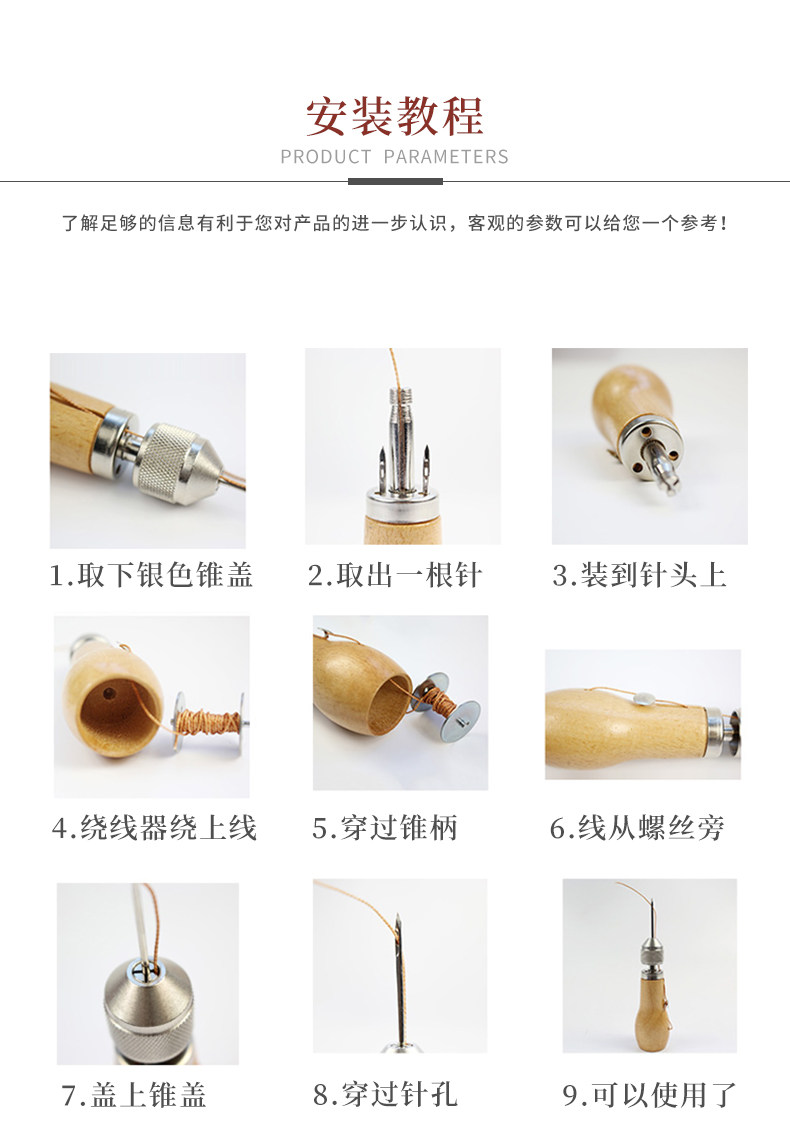 安装教程

PRODUCT PARAMETERS

了解足够的信息有利于您对产品的进一步认识，客观的参数可以给您一个参考！

1.取下银色锥盖

2.取出一根针

3.装到针头上

4.绕线器绕上线

5.穿过锥柄

6.线从螺丝旁

7.盖上锥盖

8.穿过针孔

9.可以使用了