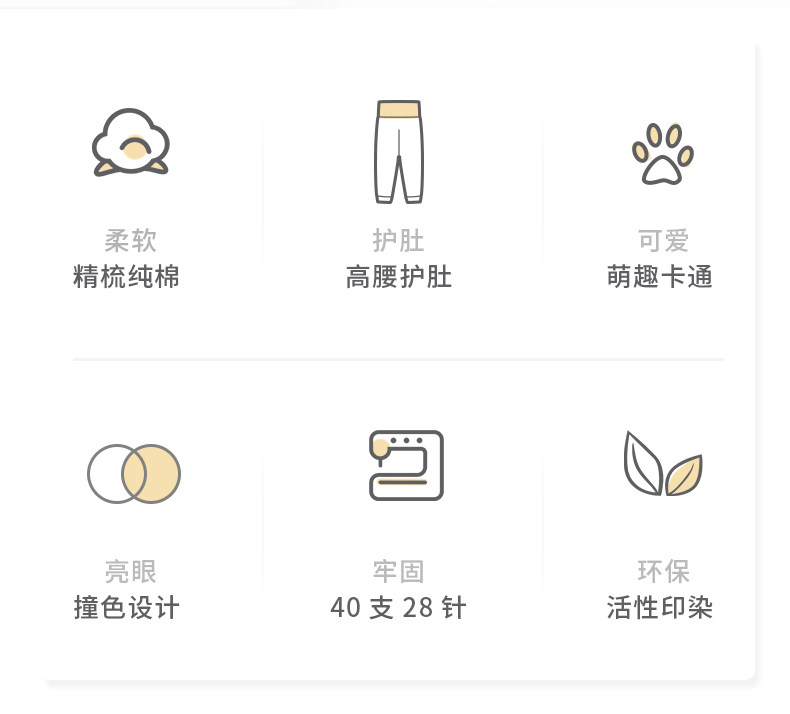 柔软
精梳纯棉

护肚
高腰护肚

可爱
萌趣卡通

亮眼
撞色设计

牢固
40支28针

环保
活性印染