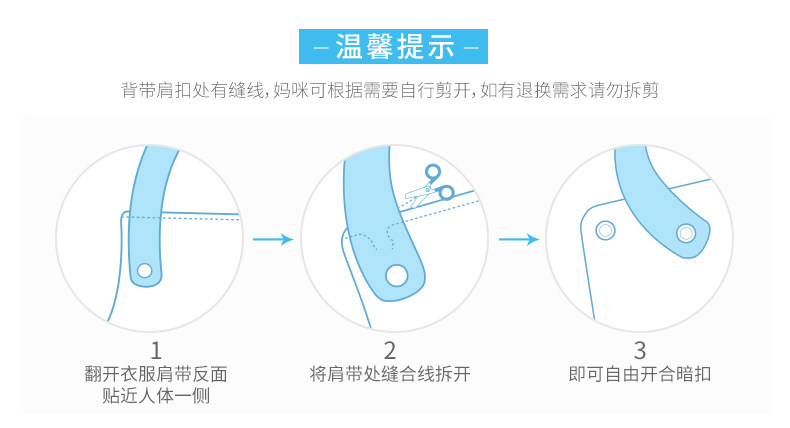 – 温馨提示 –

背带肩扣处有缝线，妈咪可根据需要自行剪开，如有退换需求请勿拆剪

1
翻开衣服肩带反面
贴近人体一侧

2
将肩带处缝合线拆开

3
即可自由开合暗扣