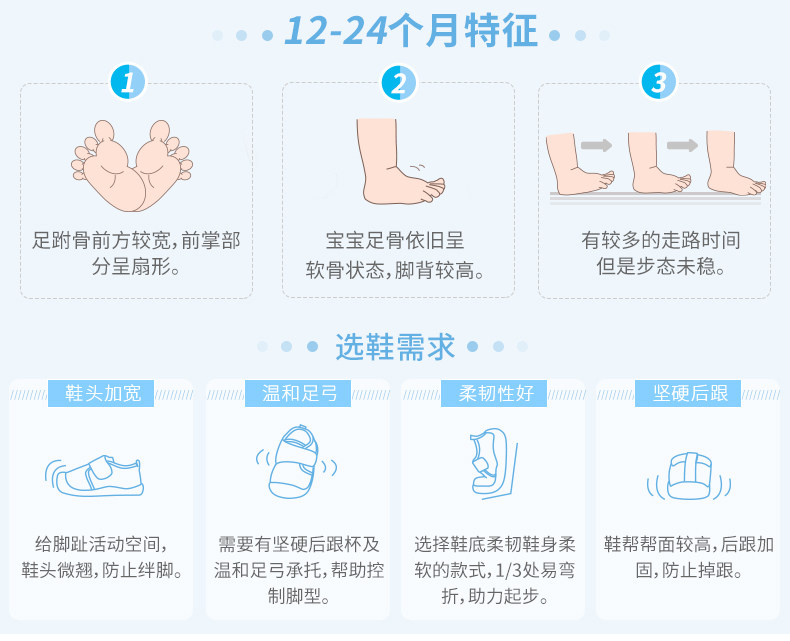 12-24个月特征

1
足跗骨前方较宽，前掌部分呈扇形。

2
宝宝足骨依旧呈软骨状态，脚背较高。

3
有较多的走路时间但是步态未稳。

选鞋需求

鞋头加宽
给脚趾活动空间，鞋头微翘，防止绊脚。

温和足弓
需要有坚硬后跟杯及温和足弓承托，帮助控制脚型。

柔韧性好
选择鞋底柔韧鞋身柔软的款式，1/3处易弯折，助力起步。

坚硬后跟
鞋帮帮面较高，后跟加固，防止掉跟。