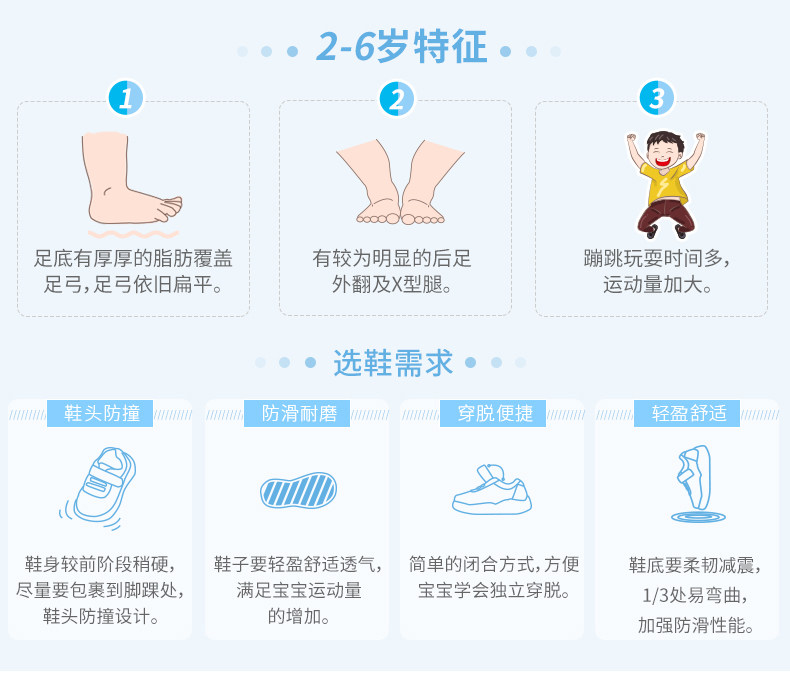 2-6岁特征

1
足底有厚厚的脂肪覆盖足弓，足弓依旧扁平。

2
有较为明显的后足外翻及X型腿。

3
蹦跳玩耍时间多，运动量加大。

选鞋需求

鞋头防撞
鞋身较前阶段稍硬，尽量要包裹到脚踝处，鞋头防撞设计。

防滑耐磨
鞋子要轻盈舒适透气，满足宝宝运动量的增加。

穿脱便捷
简单的闭合方式，方便宝宝学会独立穿脱。

轻盈舒适
鞋底要柔韧减震，1/3处易弯曲，加强防滑性能。