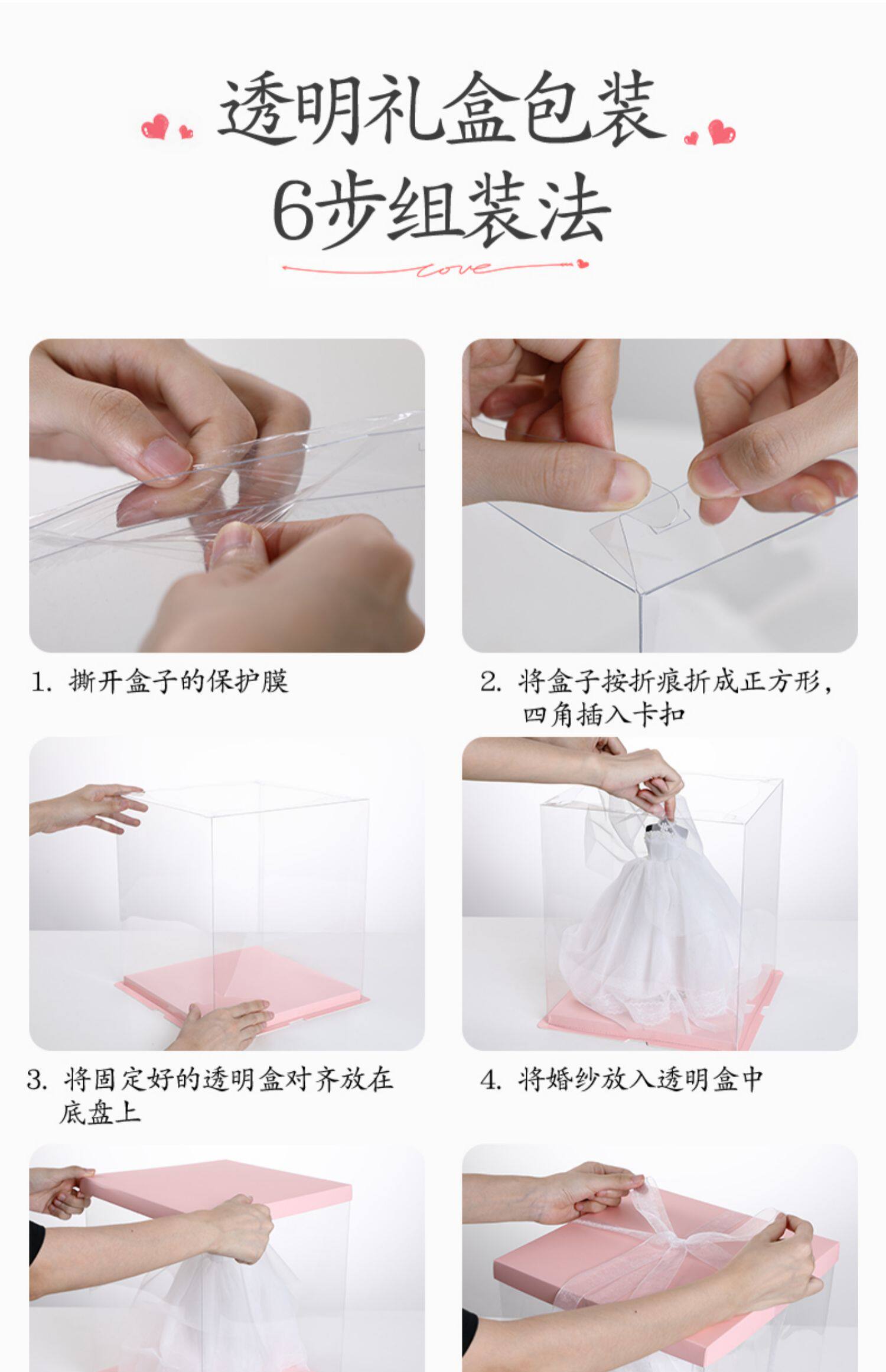 透明礼盒包装
6步组装法

love

1. 撕开盒子的保护膜

2. 将盒子按折痕折成正方形，四角插入卡扣

3. 将固定好的透明盒对齐放在底盘上

4. 将婚纱放入透明盒中