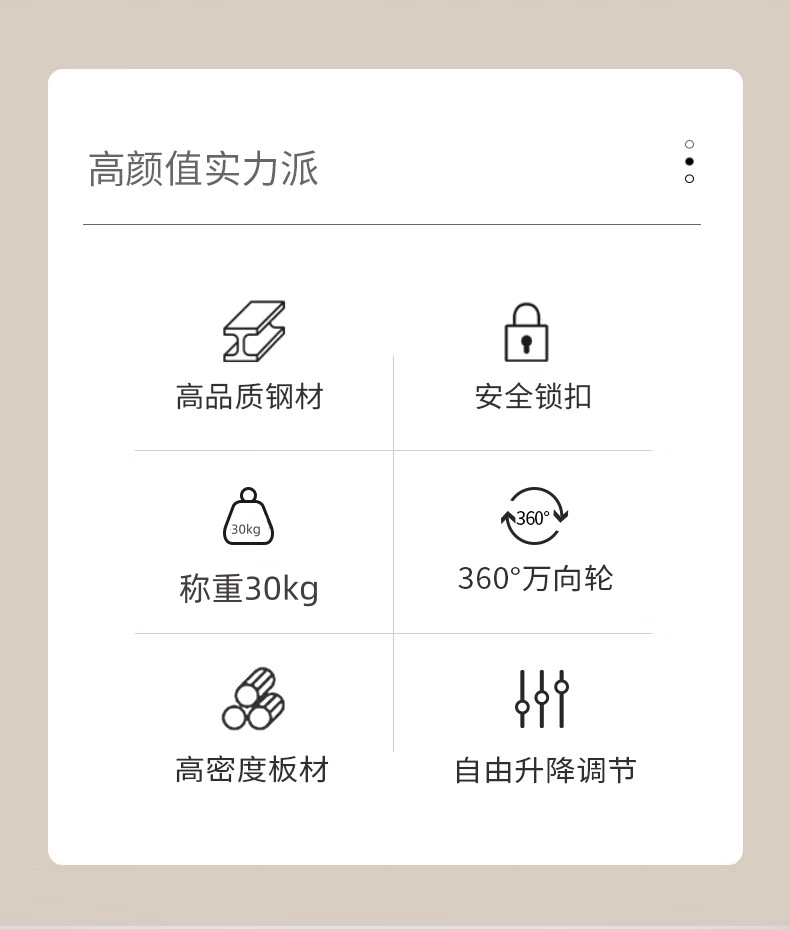 高颜值实力派

高品质钢材

安全锁扣

30kg

称重30kg

360°

360°万向轮

高密度板材

自由升降调节