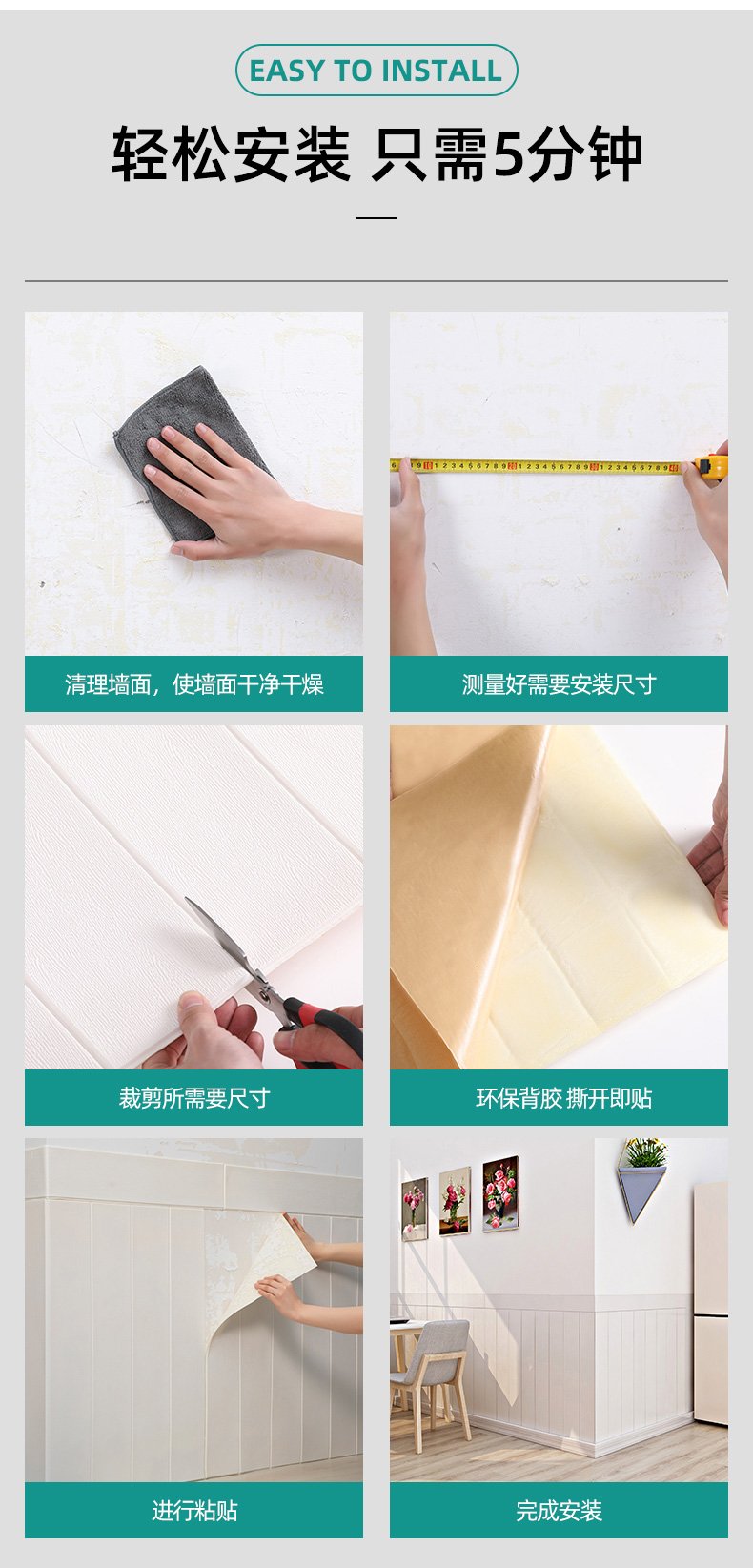 EASY TO INSTALL

轻松安装 只需5分钟

清理墙面，使墙面干净干燥

测量好需要安装尺寸

裁剪所需要尺寸

环保背胶 撕开即贴

进行粘贴

完成安装