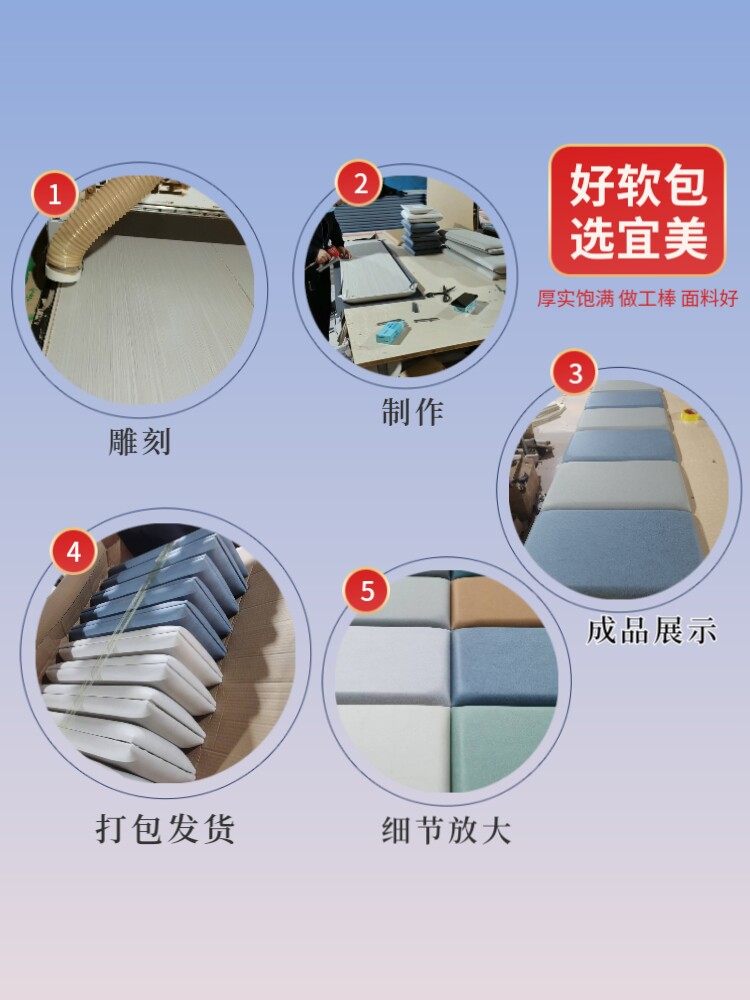 1

雕刻

2

制作

好软包
选宜美

厚实饱满 做工棒 面料好

3

成品展示

4

打包发货

5

细节放大