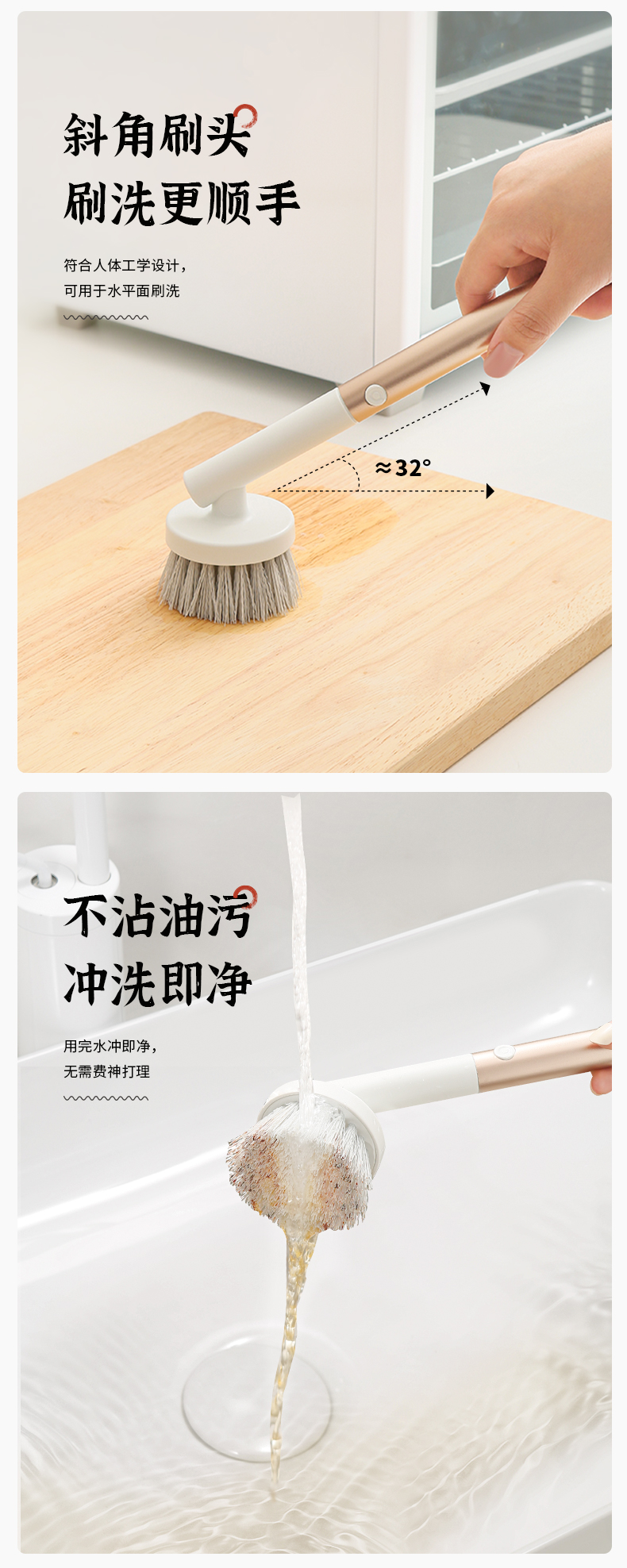 斜角刷头
刷洗更顺手

符合人体工学设计，
可用于水平面刷洗

≈32°

不沾油污
冲洗即净

用完水冲即净，
无需费神打理