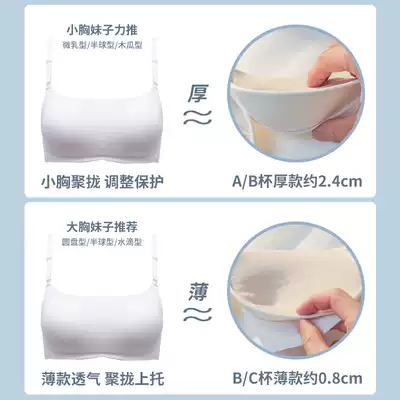 小胸妹子力推
微乳型/半球型/木瓜型

厚

小胸聚拢 调整保护

A/B杯厚款约2.4cm

大胸妹子推荐
圆盘型/半球型/水滴型

薄

薄款透气 聚拢上托

B/C杯薄款约0.8cm