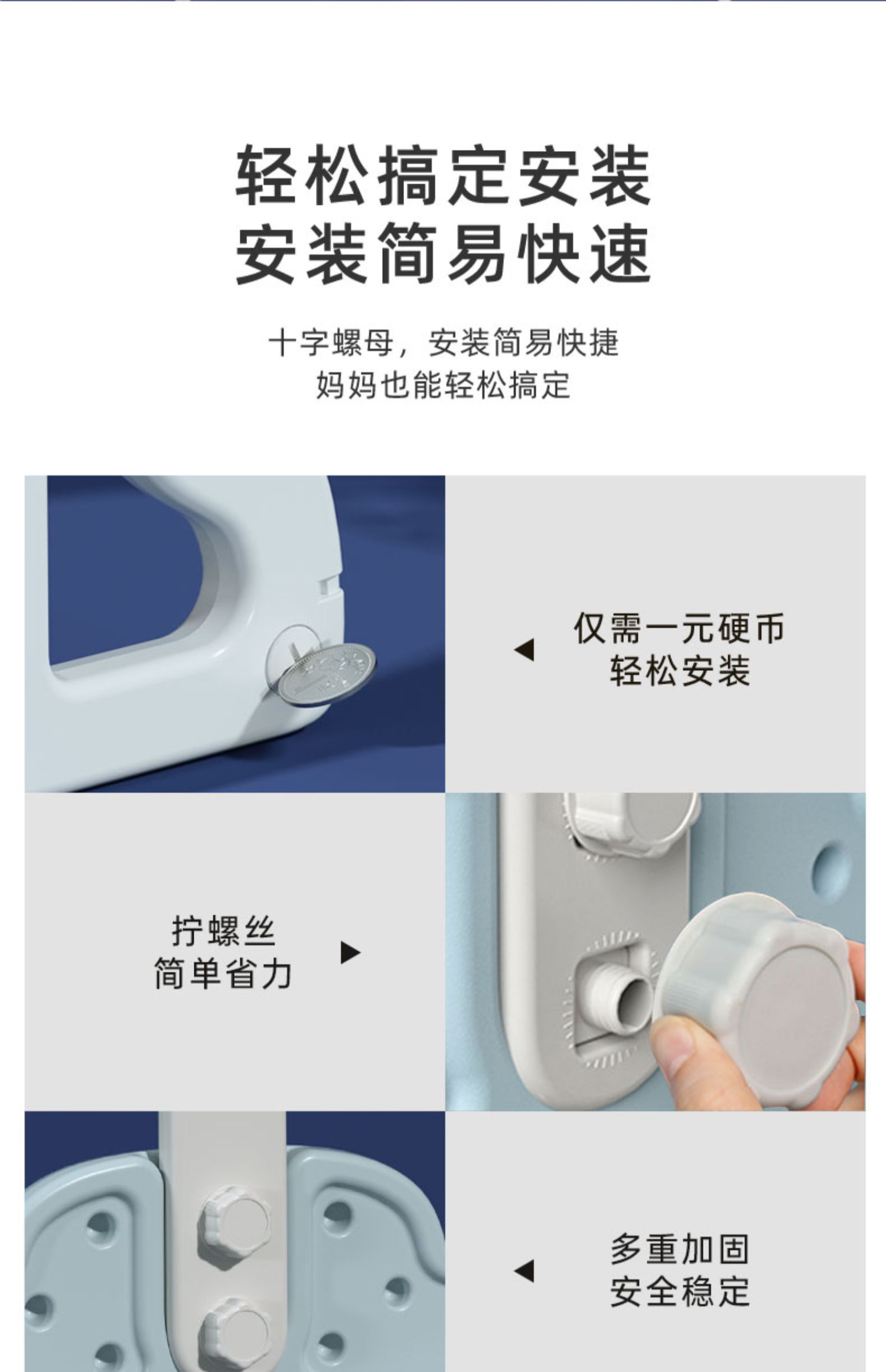 轻松搞定安装
安装简易快速

十字螺母，安装简易快捷
妈妈也能轻松搞定

仅需一元硬币
轻松安装

拧螺丝
简单省力

多重加固
安全稳定