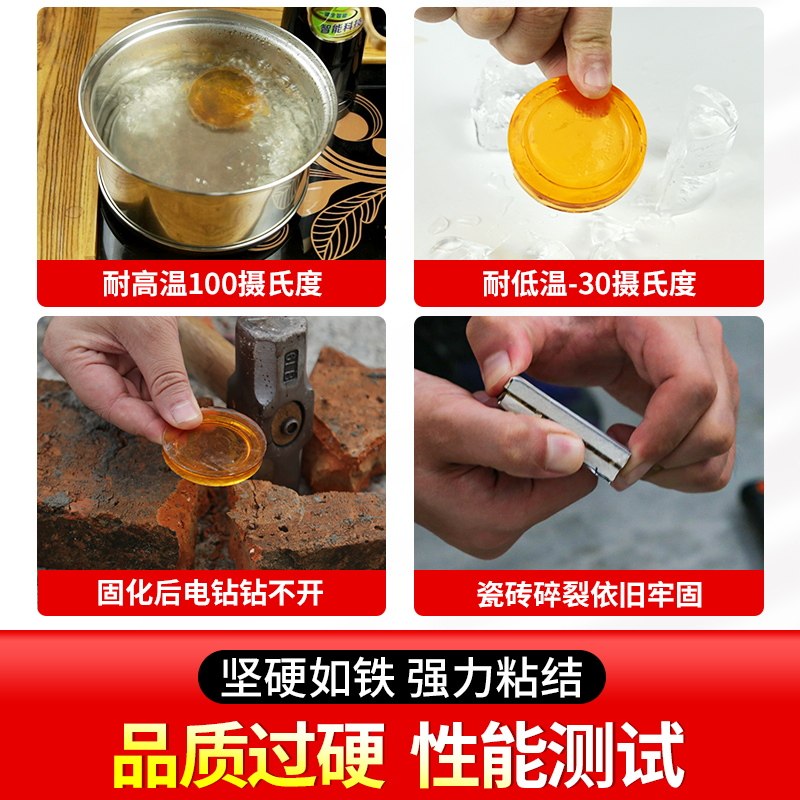 智能科技

耐高温100摄氏度

耐低温-30摄氏度

固化后电钻钻不开

瓷砖碎裂依旧牢固

坚硬如铁 强力粘结

品质过硬 性能测试