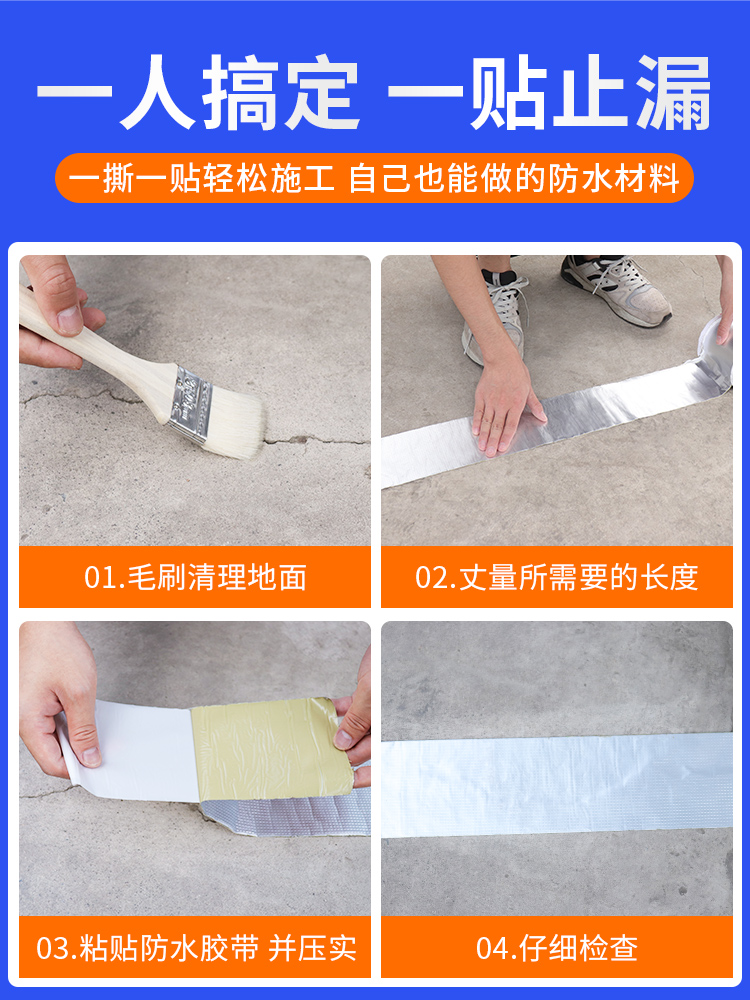 一人搞定 一贴止漏

一撕一贴轻松施工 自己也能做的防水材料

01.毛刷清理地面

02.丈量所需要的长度

03.粘贴防水胶带 并压实

04.仔细检查