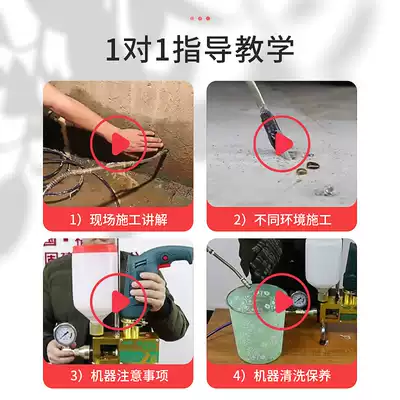 1对1指导教学

1）现场施工讲解

2）不同环境施工

3）机器注意事项

4）机器清洗保养