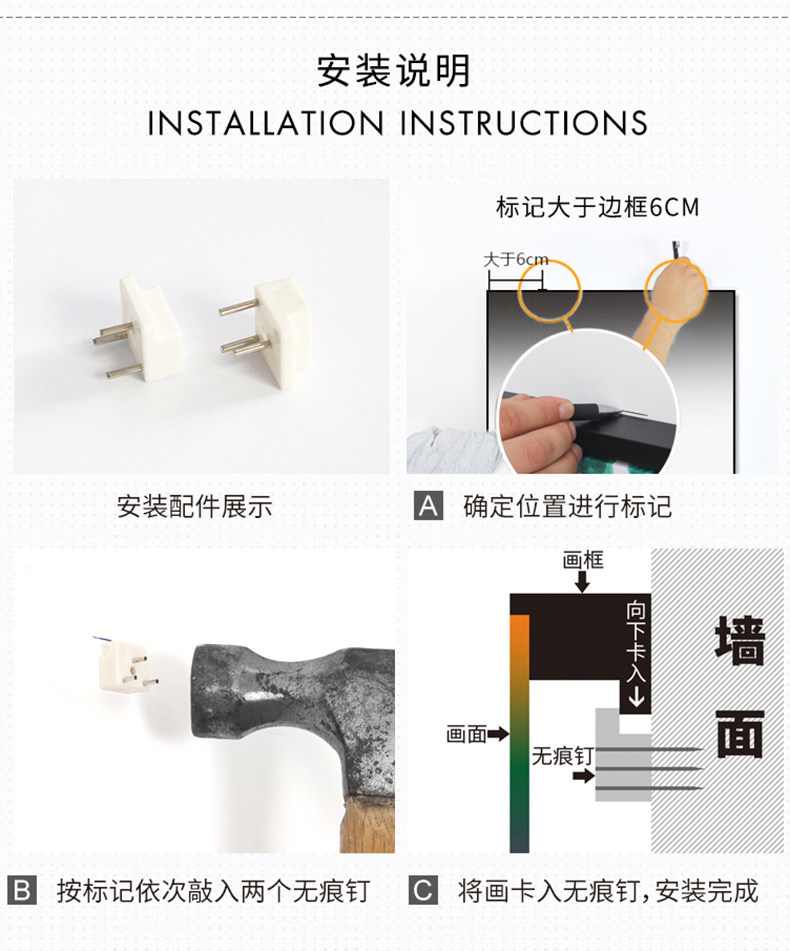 安装说明
INSTALLATION INSTRUCTIONS

标记大于边框6CM

大于6cm

安装配件展示

A 确定位置进行标记

画框

向下卡入

墙面

画面

无痕钉

B 按标记依次敲入两个无痕钉

C 将画卡入无痕钉，安装完成