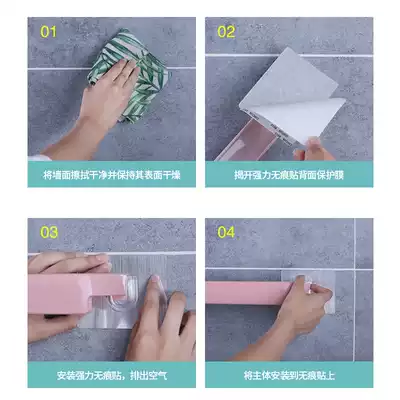 01

将墙面擦拭干净并保持其表面干燥

02

揭开强力无痕贴背面保护膜

03

安装强力无痕贴，排出空气

04

将主体安装到无痕贴上