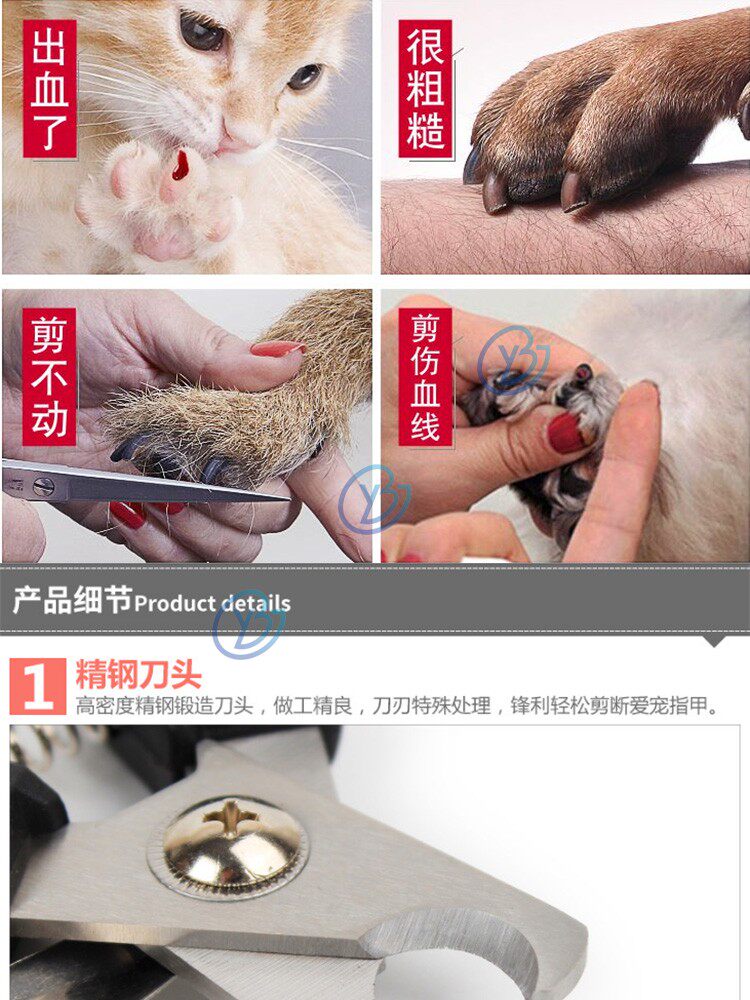 出血了

很粗糙

剪不动

剪伤血线

产品细节Product details

1 精钢刀头
高密度精钢锻造刀头，做工精良，刀刃特殊处理，锋利轻松剪断爱宠指甲。