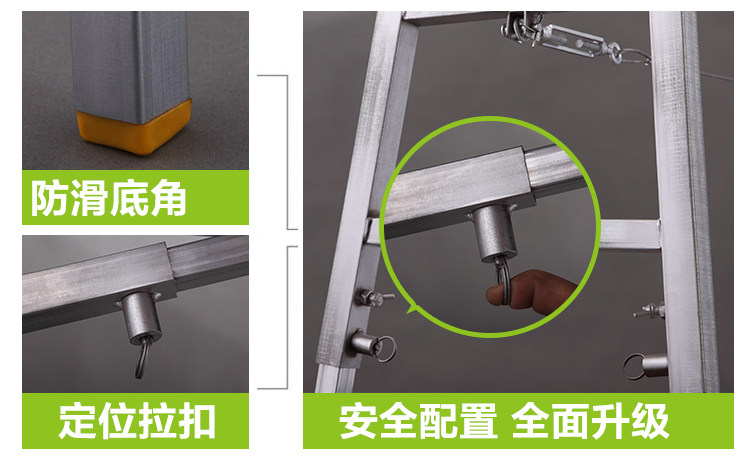 防滑底角

定位拉扣

安全配置 全面升级