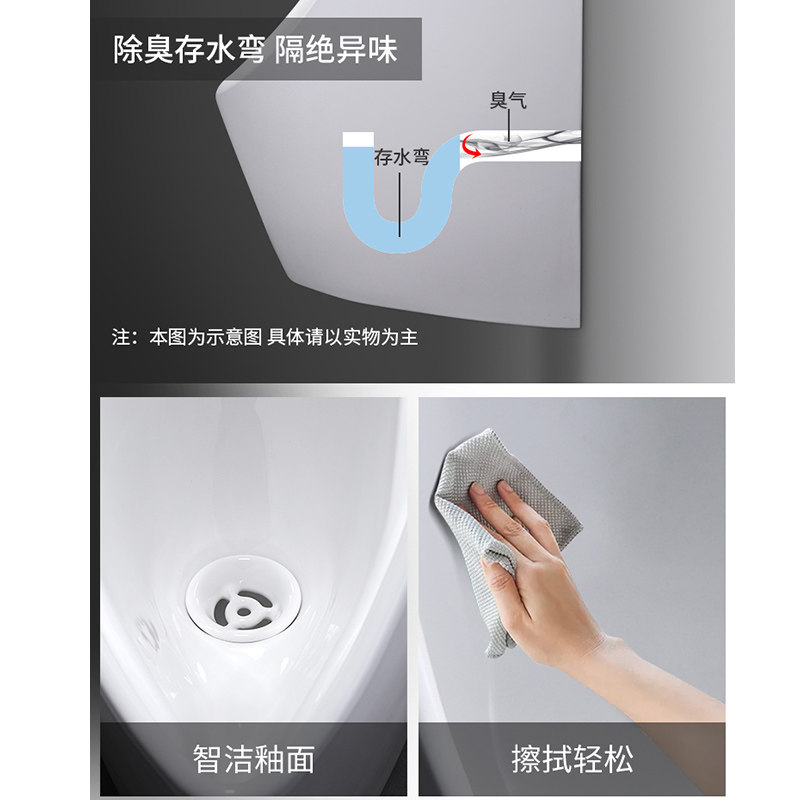 除臭存水弯 隔绝异味

臭气

存水弯

注：本图为示意图 具体请以实物为主

智洁釉面

擦拭轻松